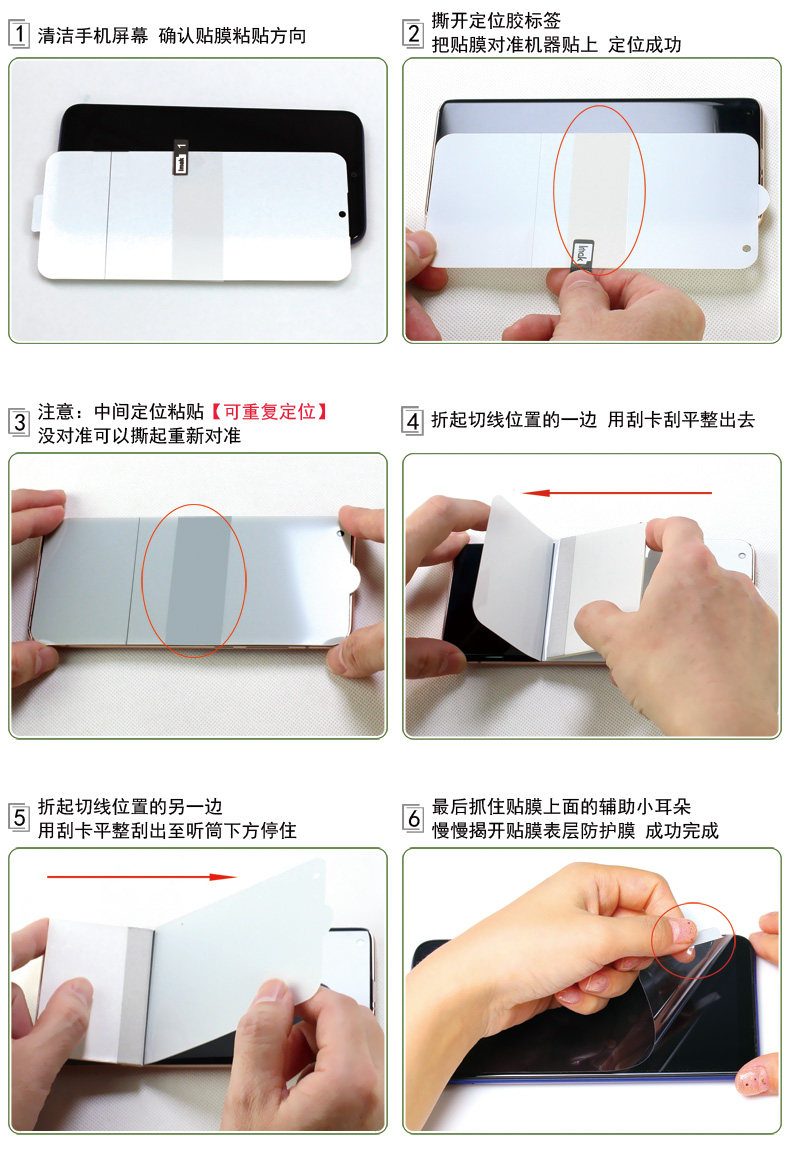 1 清洁手机屏幕 确认贴膜粘贴方向

imak 1

2 撕开定位胶标签
把贴膜对准机器贴上 定位成功

imak

3 注意：中间定位粘贴【可重复定位】
没对准可以撕起重新对准

4 折起切线位置的一边 用刮卡刮平整出去

5 折起切线位置的另一边
用刮卡平整刮出至听筒下方停住

6 最后抓住贴膜上面的辅助小耳朵
慢慢揭开贴膜表层防护膜 成功完成