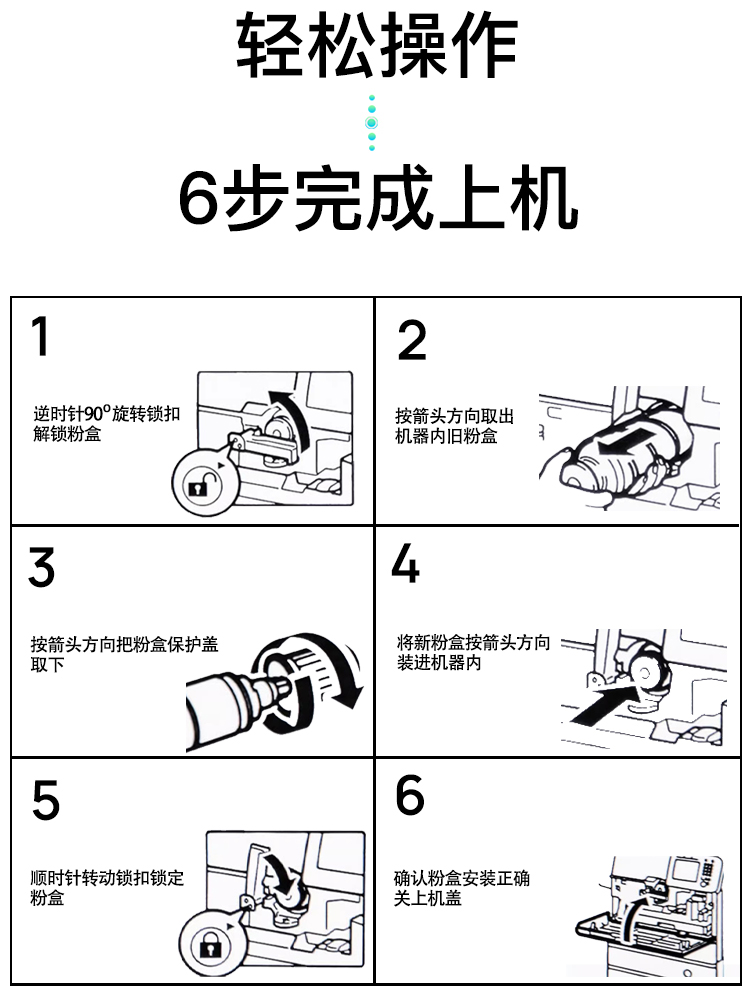 轻松操作

6步完成上机

1

逆时针90°旋转锁扣解锁粉盒

2

按箭头方向取出机器内旧粉盒

3

按箭头方向把粉盒保护盖取下

4

将新粉盒按箭头方向装进机器内

5

顺时针转动锁扣锁定粉盒

6

确认粉盒安装正确关上机盖