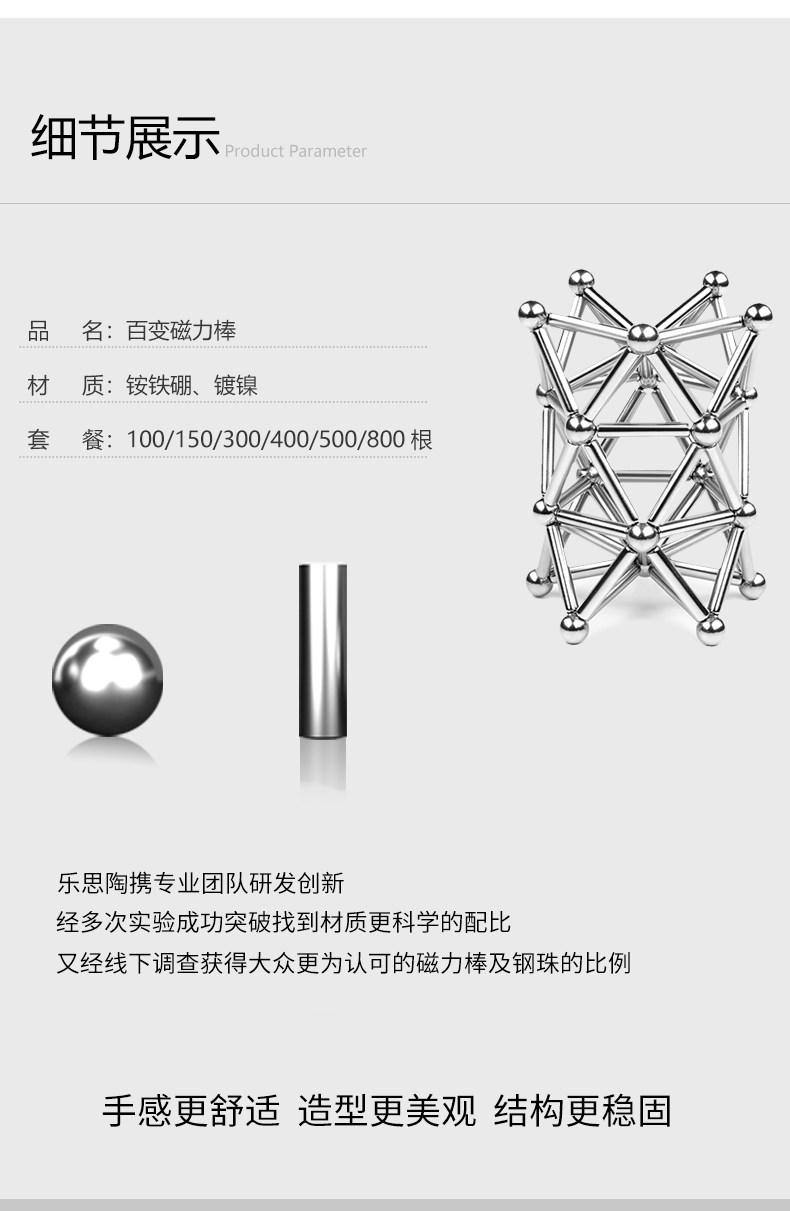 细节展示 Product Parameter

品　名：百变磁力棒

材　质：铵铁硼、镀镍

套　餐：100/150/300/400/500/800 根

乐思陶携专业团队研发创新
经多次实验成功突破找到材质更科学的配比
又经线下调查获得大众更为认可的磁力棒及钢珠的比例

手感更舒适　造型更美观　结构更稳固