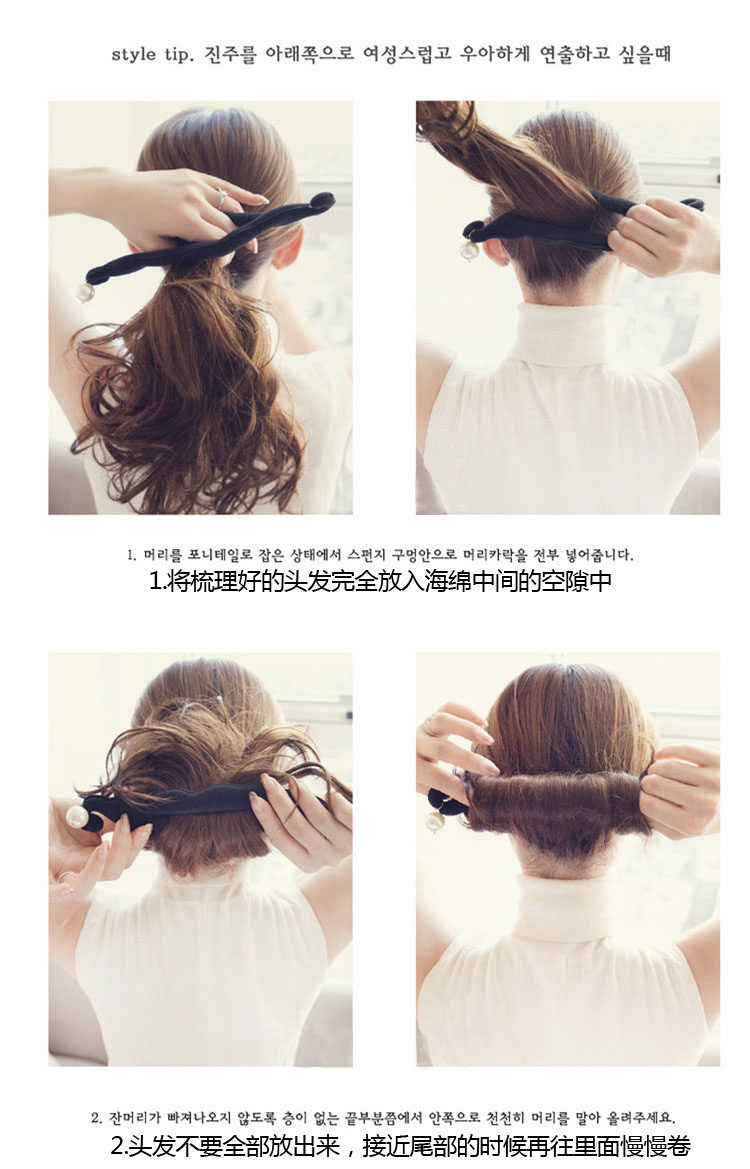 style tip. 진주를 아래쪽으로 여성스럽고 우아하게 연출하고 싶을때

1. 머리를 포니테일로 잡은 상태에서 스펀지 구멍안으로 머리카락을 전부 넣어줍니다.
1.将梳理好的头发完全放入海绵中间的空隙中

2. 잔머리가 빠져나오지 않도록 층이 없는 끝부분쯤에서 안쪽으로 천천히 머리를 말아 올려주세요.
2.头发不要全部放出来，接近尾部的时候再往里面慢慢卷