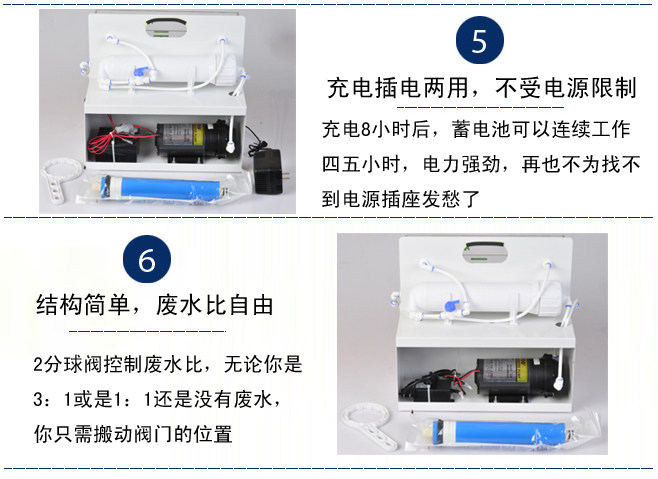 5

充电插电两用，不受电源限制

充电8小时后，蓄电池可以连续工作四五小时，电力强劲，再也不为找不到电源插座发愁了

6

结构简单，废水比自由

2分球阀控制废水比，无论你是3：1或是1：1还是没有废水，你只需搬动阀门的位置