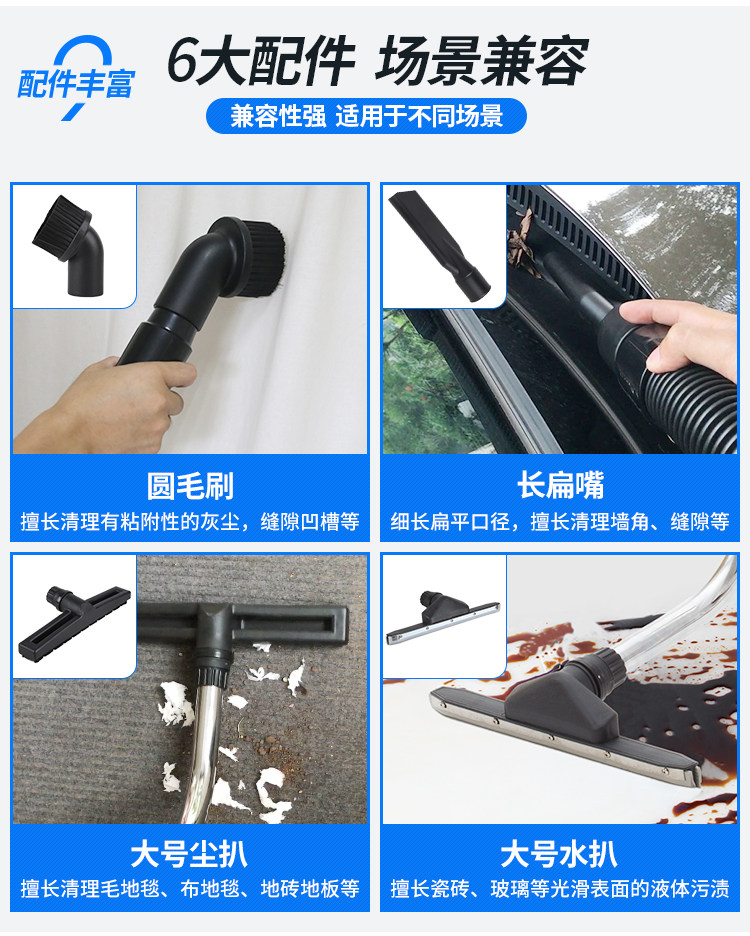 配件丰富

6大配件 场景兼容

兼容性强 适用于不同场景

圆毛刷
擅长清理有粘附性的灰尘，缝隙凹槽等

长扁嘴
细长扁平口径，擅长清理墙角、缝隙等

大号尘扒
擅长清理毛地毯、布地毯、地砖地板等

大号水扒
擅长瓷砖、玻璃等光滑表面的液体污渍