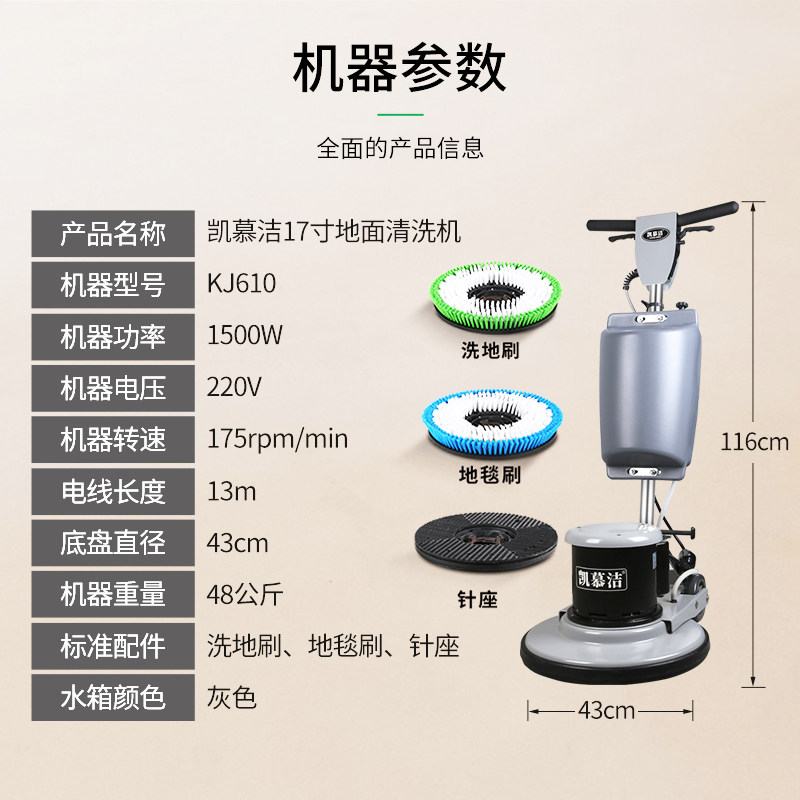 机器参数

全面的产品信息

| 产品名称 | 凯慕洁17寸地面清洗机 |
|---|---|
| 机器型号 | KJ610 |
| 机器功率 | 1500W |
| 机器电压 | 220V |
| 机器转速 | 175rpm/min |
| 电线长度 | 13m |
| 底盘直径 | 43cm |
| 机器重量 | 48公斤 |
| 标准配件 | 洗地刷、地毯刷、针座 |
| 水箱颜色 | 灰色 |

洗地刷

地毯刷

针座

凯慕洁

凯慕洁

116cm

43cm