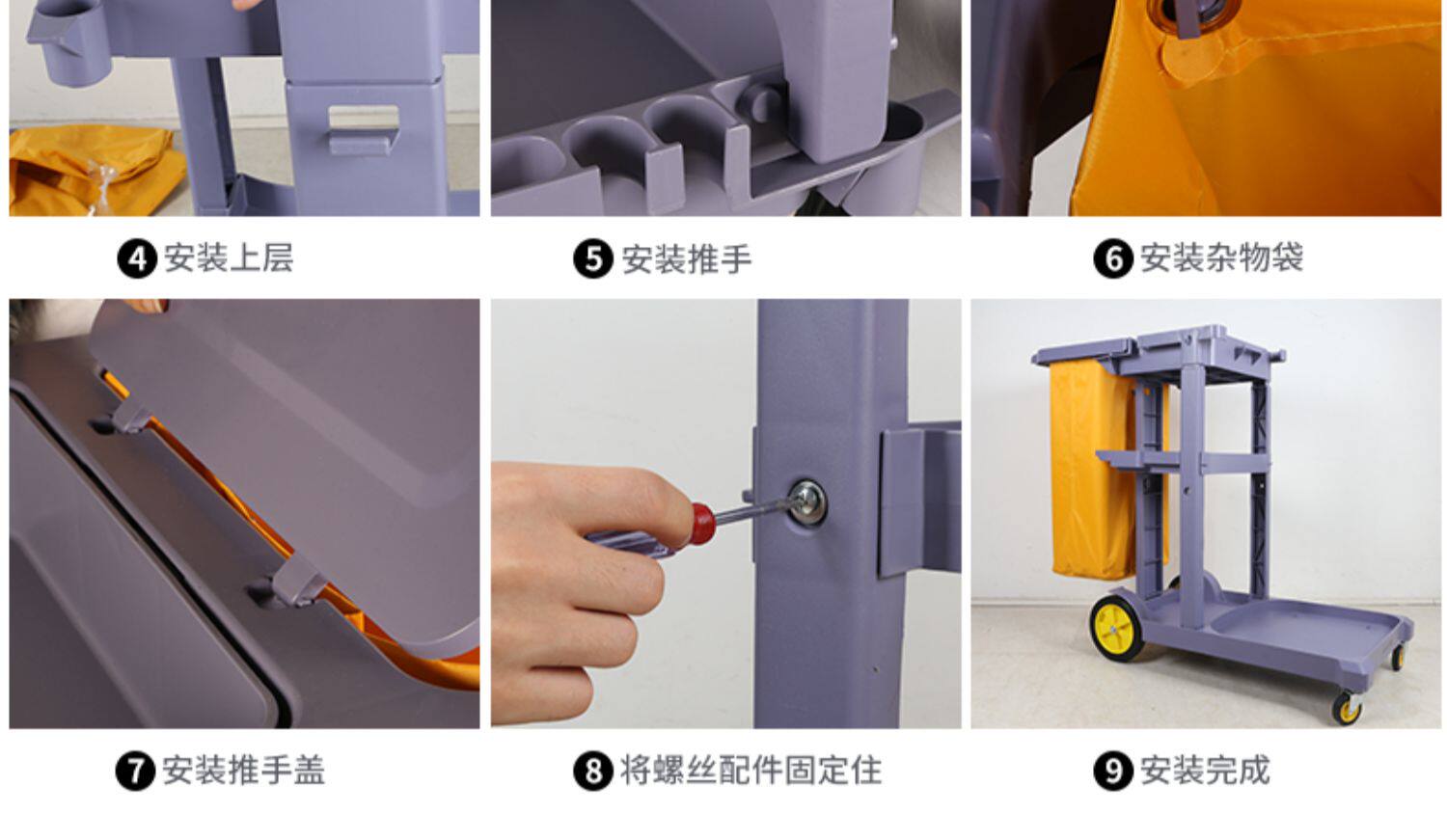 4 安装上层

5 安装推手

6 安装杂物袋

7 安装推手盖

8 将螺丝配件固定住

9 安装完成