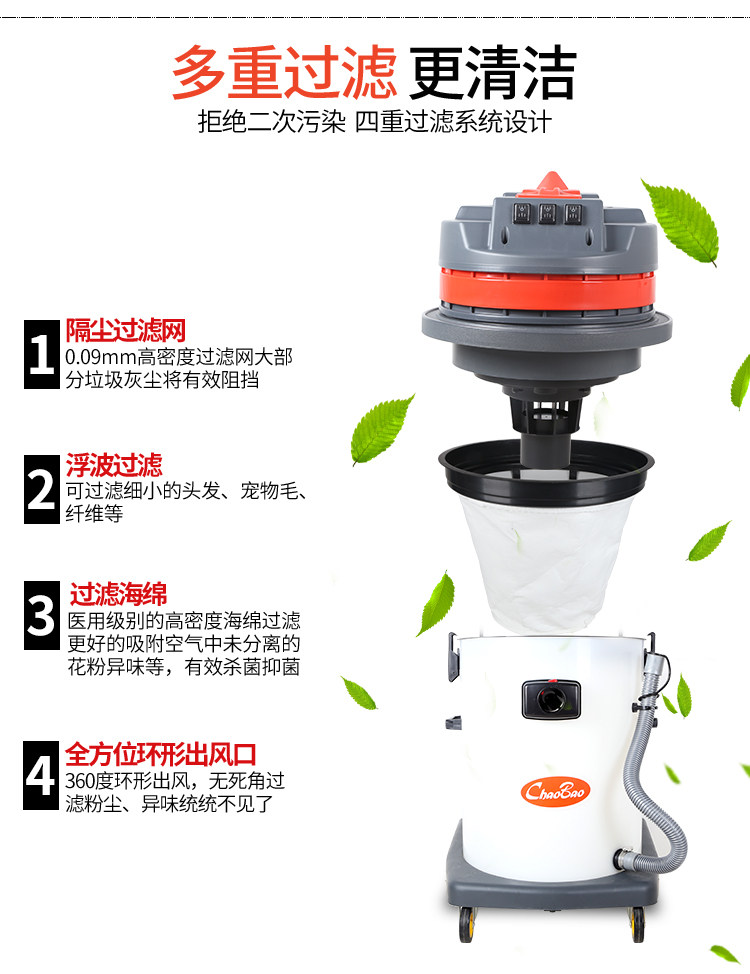 多重过滤 更清洁
拒绝二次污染 四重过滤系统设计

1
隔尘过滤网
0.09mm高密度过滤网大部分垃圾灰尘将有效阻挡

2
浮波过滤
可过滤细小的头发、宠物毛、纤维等

3
过滤海绵
医用级别的高密度海绵过滤更好的吸附空气中未分离的花粉异味等，有效杀菌抑菌

4
全方位环形出风口
360度环形出风，无死角过滤粉尘、异味统统不见了

ChaoBao