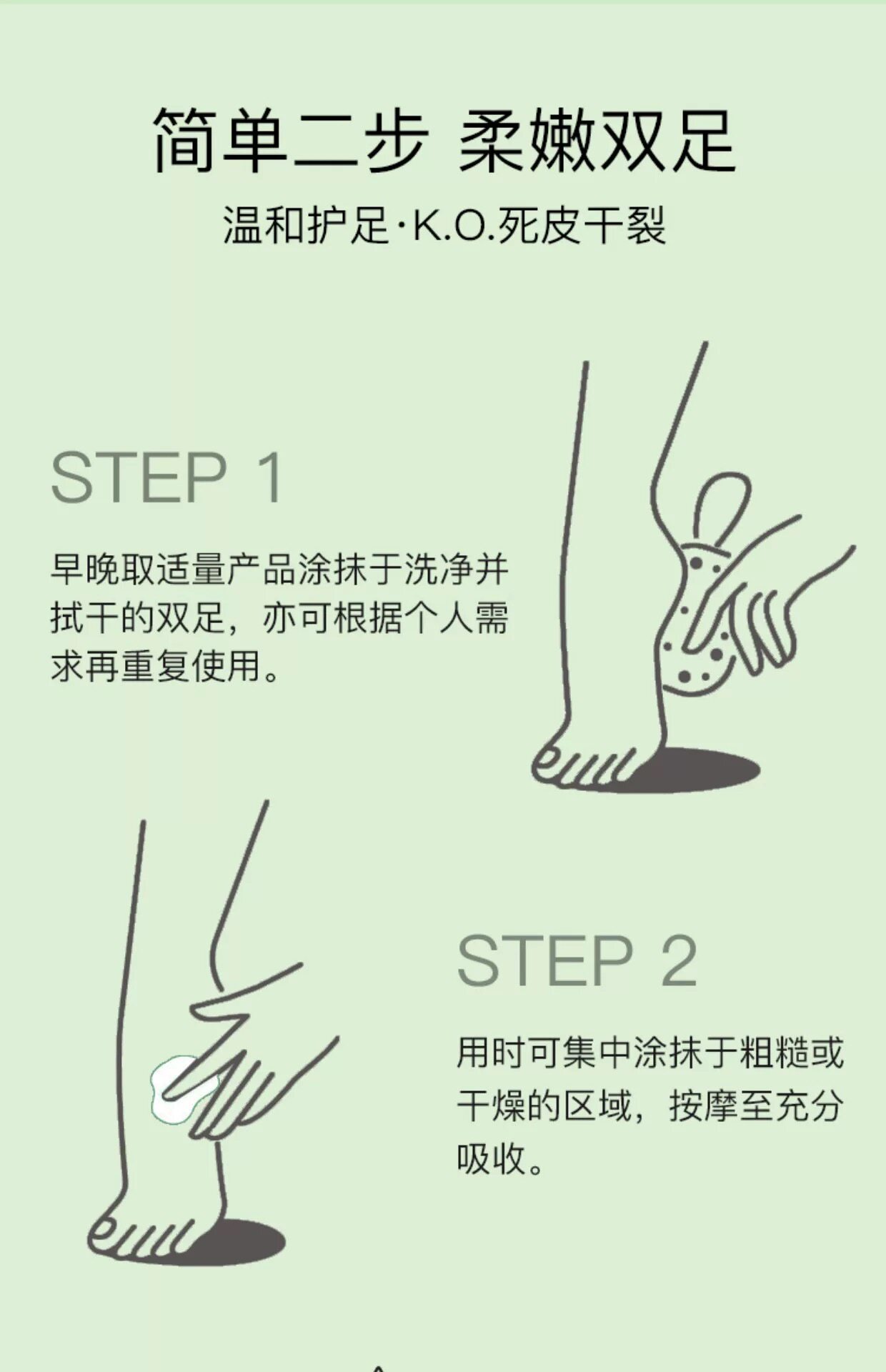 简单二步 柔嫩双足

温和护足·K.O.死皮干裂

STEP 1

早晚取适量产品涂抹于洗净并拭干的双足，亦可根据个人需求再重复使用。

STEP 2

用时可集中涂抹于粗糙或干燥的区域，按摩至充分吸收。