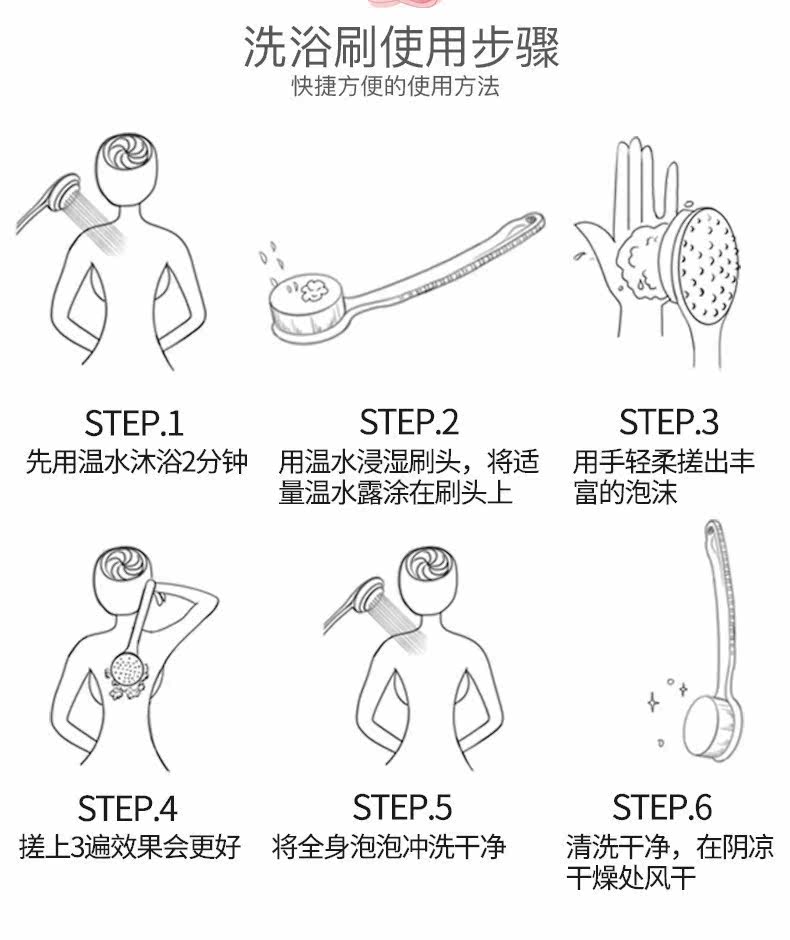 洗浴刷使用步骤
快捷方便的使用方法

STEP.1
先用温水沐浴2分钟

STEP.2
用温水浸湿刷头，将适量温水露涂在刷头上

STEP.3
用手轻柔搓出丰富的泡沫

STEP.4
搓上3遍效果会更好

STEP.5
将全身泡泡冲洗干净

STEP.6
清洗干净，在阴凉干燥处风干