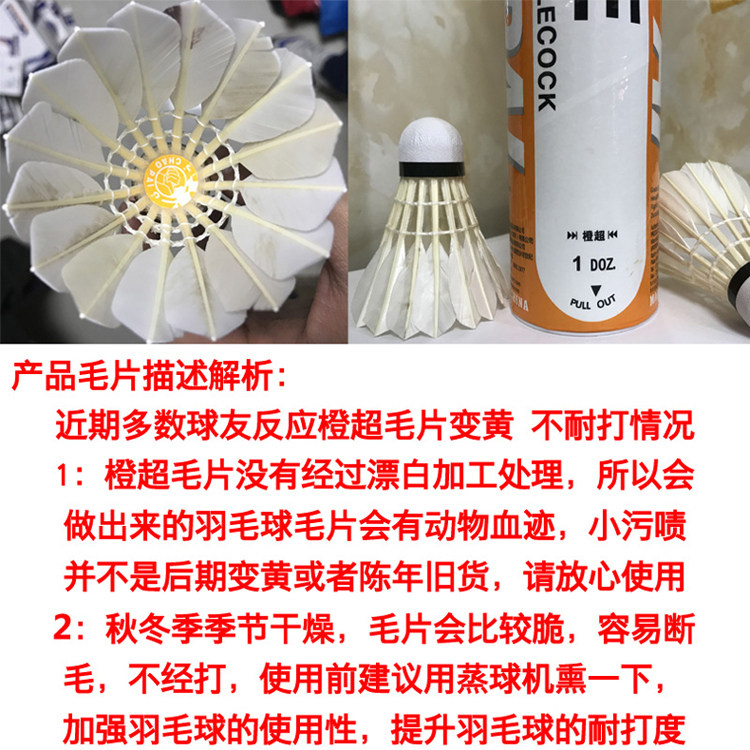 CHAO PAI

LECOCK

橙超

1 DOZ.

PULL OUT

产品毛片描述解析：

近期多数球友反应橙超毛片变黄 不耐打情况

1：橙超毛片没有经过漂白加工处理，所以会做出来的羽毛球毛片会有动物血迹，小污啧并不是后期变黄或者陈年旧货，请放心使用

2：秋冬季季节干燥，毛片会比较脆，容易断毛，不经打，使用前建议用蒸球机熏一下，加强羽毛球的使用性，提升羽毛球的耐打度