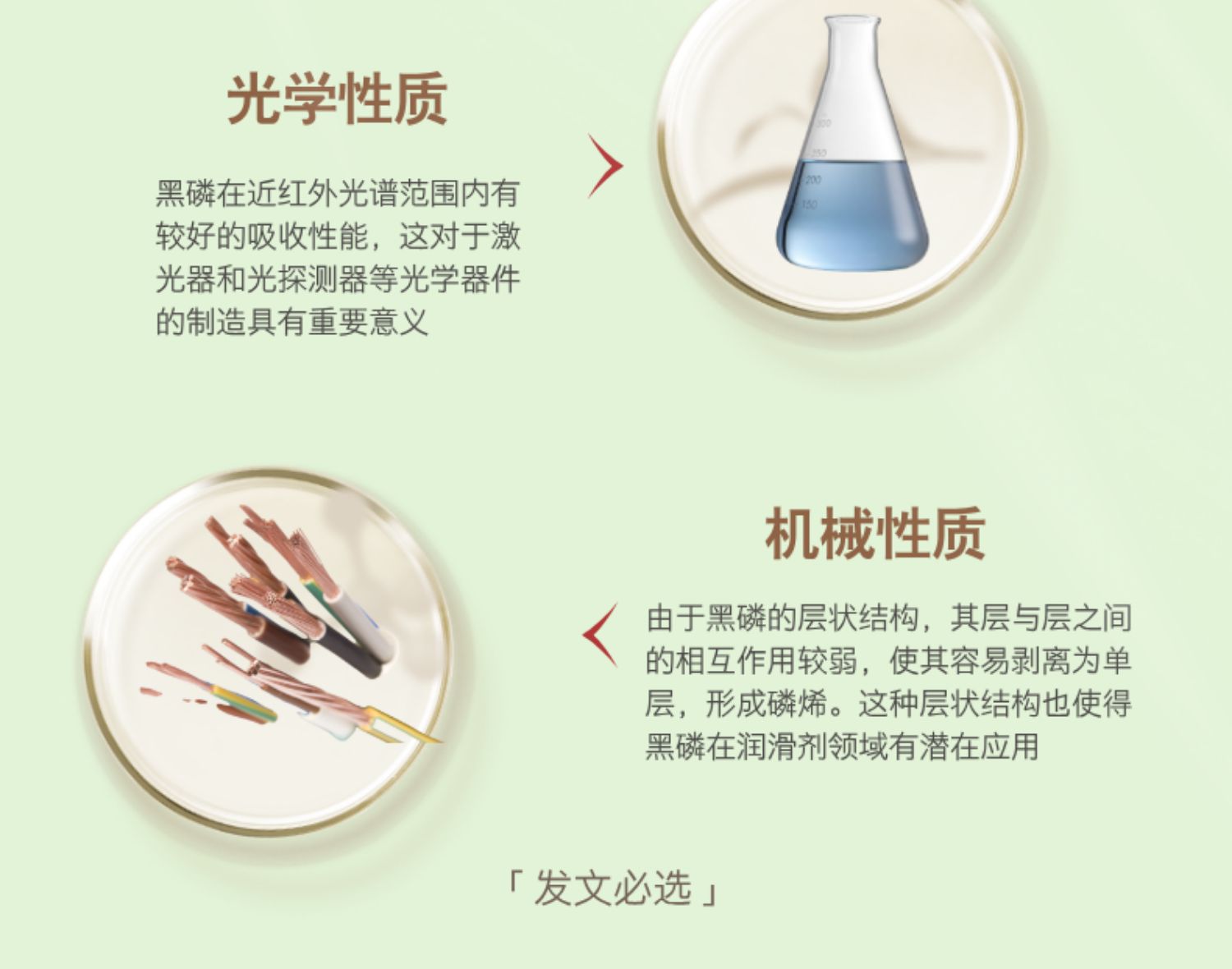 光学性质

黑磷在近红外光谱范围内有较好的吸收性能，这对于激光器和光探测器等光学器件的制造具有重要意义

300
250
200
150

机械性质

由于黑磷的层状结构，其层与层之间的相互作用较弱，使其容易剥离为单层，形成磷烯。这种层状结构也使得黑磷在润滑剂领域有潜在应用

「 发文必选 」