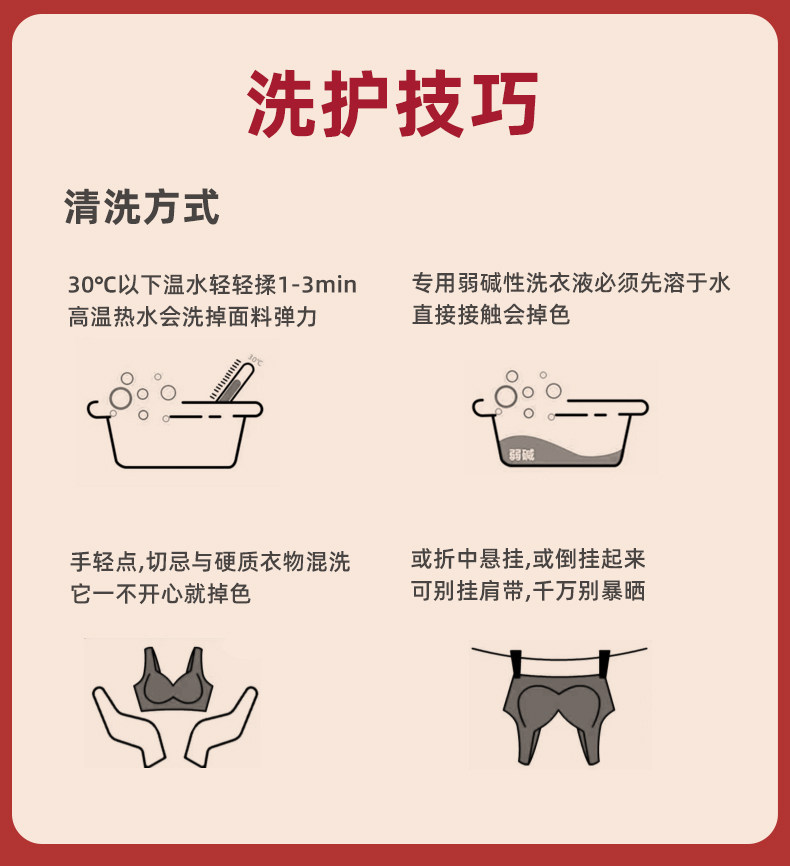 洗护技巧

清洗方式

30℃以下温水轻轻揉1-3min
高温热水会洗掉面料弹力

30℃

专用弱碱性洗衣液必须先溶于水
直接接触会掉色

弱碱

手轻点,切忌与硬质衣物混洗
它一不开心就掉色

或折中悬挂,或倒挂起来
可别挂肩带,千万别暴晒