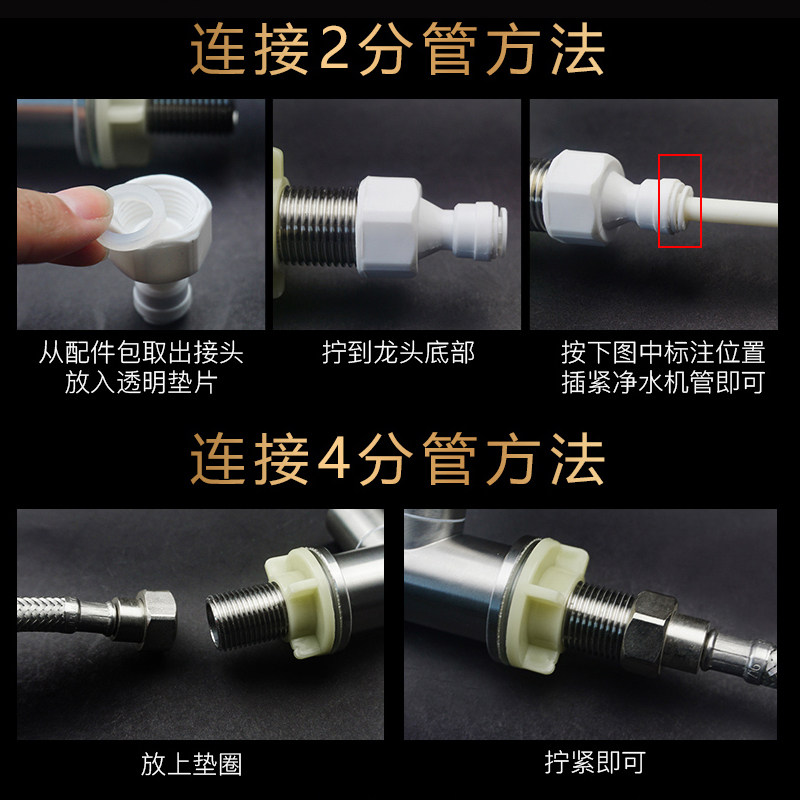 连接2分管方法

从配件包取出接头
放入透明垫片

拧到龙头底部

按下图中标注位置
插紧净水机管即可

连接4分管方法

放上垫圈

拧紧即可