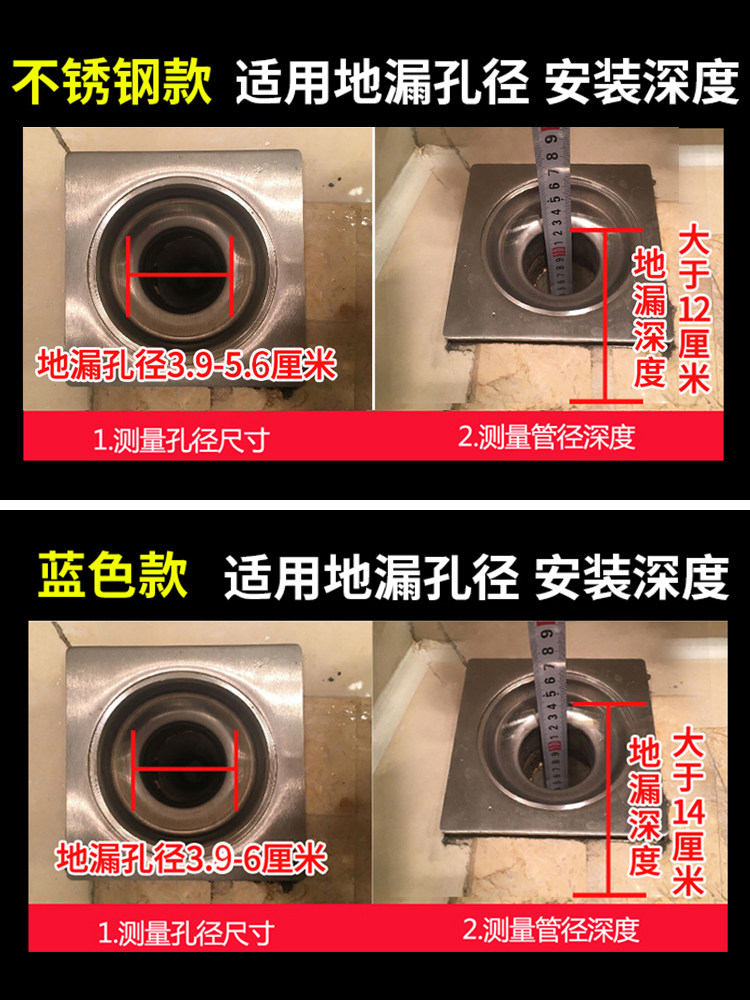 不锈钢款 适用地漏孔径 安装深度

地漏孔径3.9-5.6厘米

地漏深度

大于12厘米

1.测量孔径尺寸

2.测量管径深度

蓝色款 适用地漏孔径 安装深度

地漏孔径3.9-6厘米

地漏深度

大于14厘米

1.测量孔径尺寸

2.测量管径深度