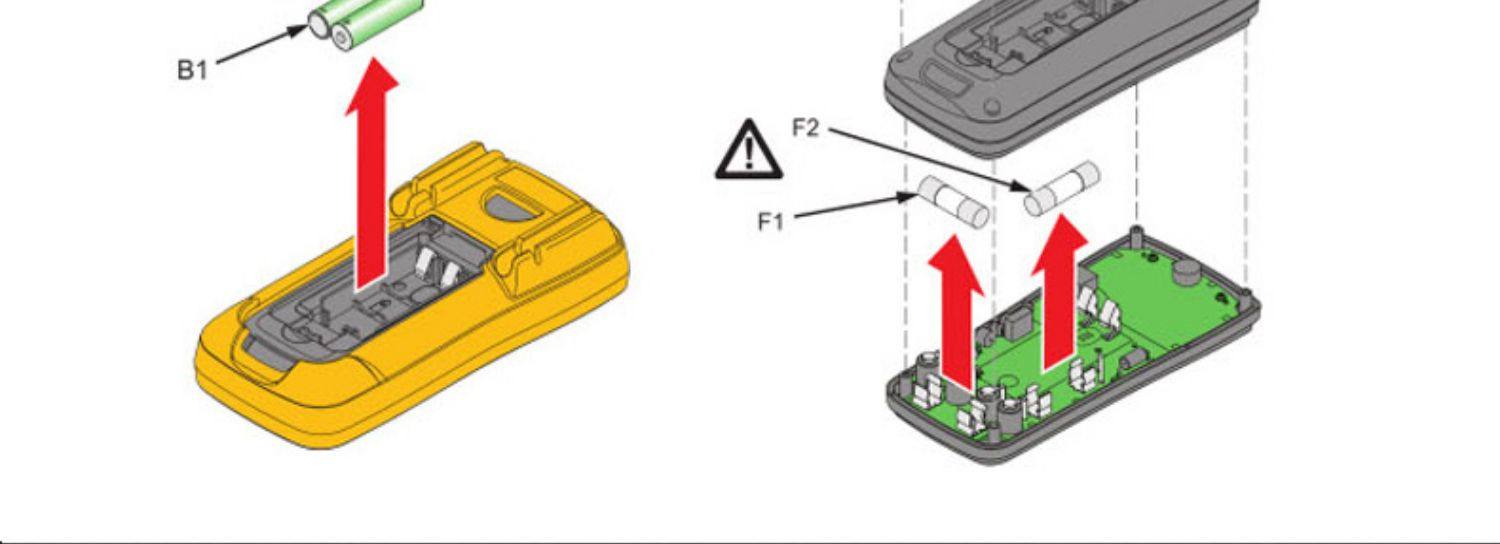 B1

F2

F1