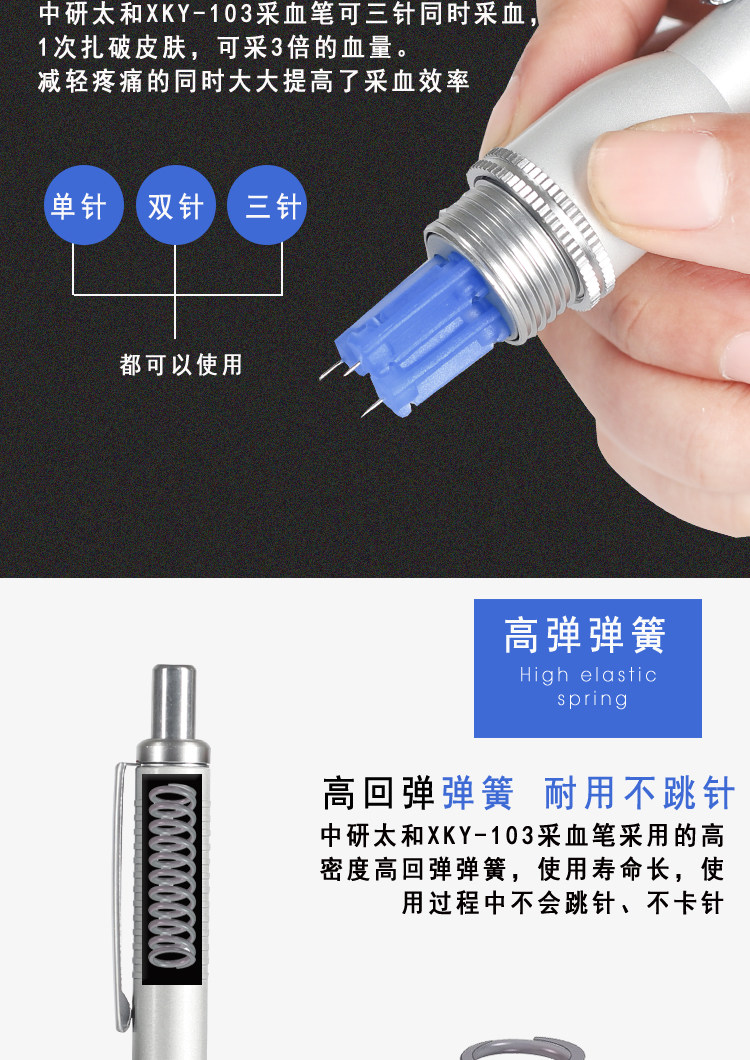 中研太和XKY-103采血笔可三针同时采血，1次扎破皮肤，可采3倍的血量。减轻疼痛的同时大大提高了采血效率

单针 双针 三针

都可以使用

高弹弹簧
High elastic spring

高回弹弹簧 耐用不跳针

中研太和XKY-103采血笔采用的高密度高回弹弹簧，使用寿命长，使用过程中不会跳针、不卡针