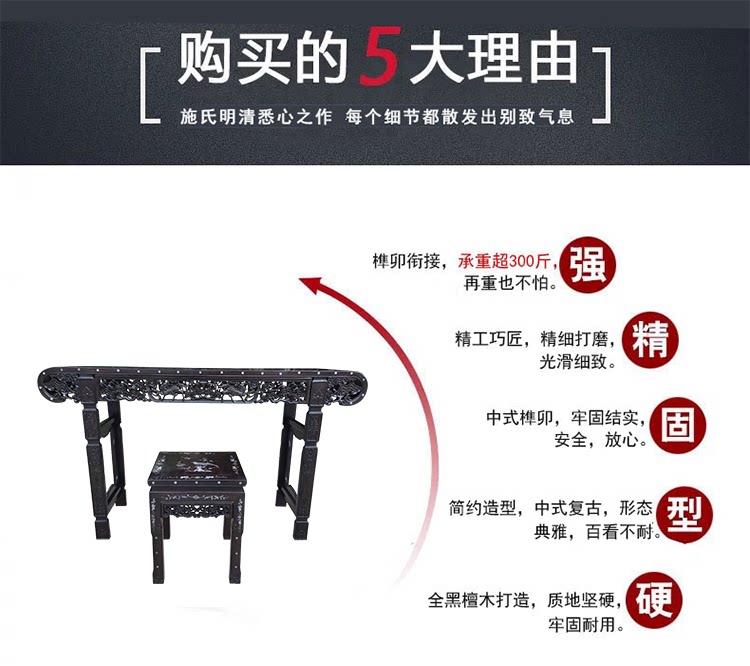 购买的5大理由

施氏明清悉心之作 每个细节都散发出别致气息

榫卯衔接，承重超300斤，再重也不怕。

强

精工巧匠，精细打磨，光滑细致。

精

中式榫卯，牢固结实，安全，放心。

固

简约造型，中式复古，形态典雅，百看不耐。

型

全黑檀木打造，质地坚硬，牢固耐用。

硬