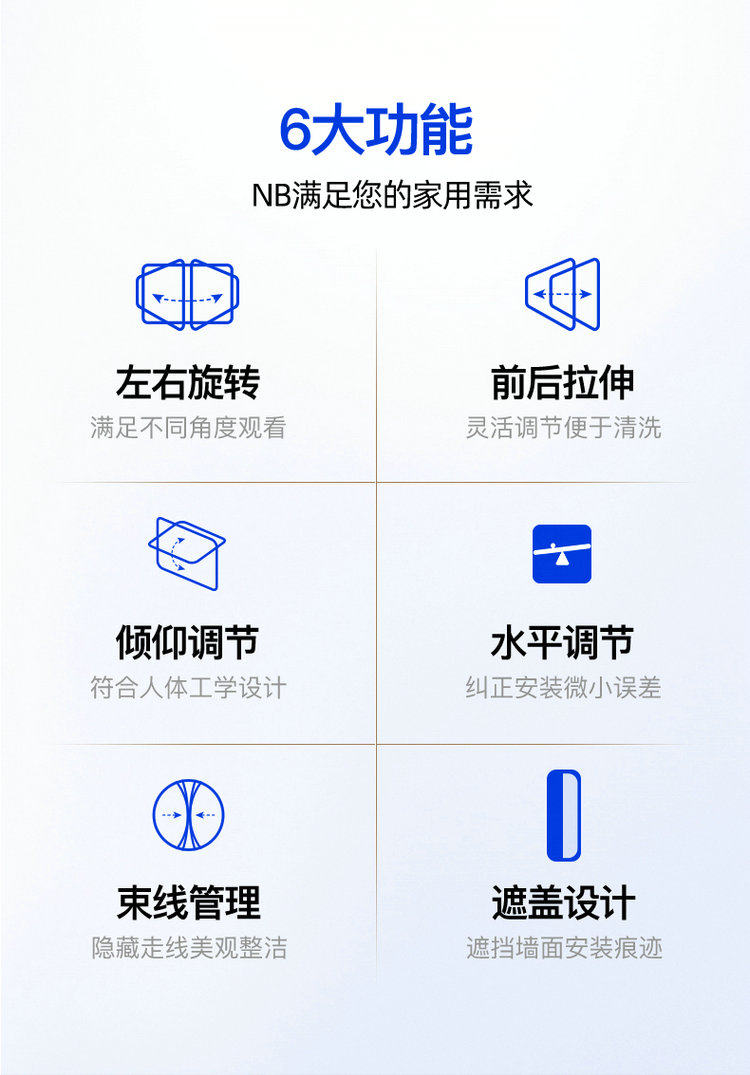 6大功能

NB满足您的家用需求

左右旋转

满足不同角度观看

前后拉伸

灵活调节便于清洗

倾仰调节

符合人体工学设计

水平调节

纠正安装微小误差

束线管理

隐藏走线美观整洁

遮盖设计

遮挡墙面安装痕迹