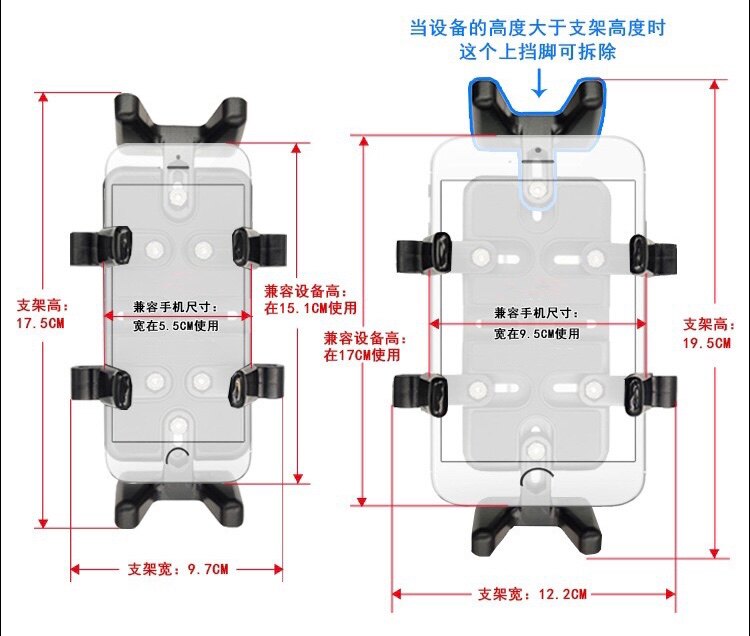 当设备的高度大于支架高度时
这个上挡脚可拆除

支架高：
17.5CM

兼容手机尺寸：
宽在5.5CM使用

兼容设备高：
在15.1CM使用

支架宽：9.7CM

兼容设备高：
在17CM使用

兼容手机尺寸：
宽在9.5CM使用

支架高：
19.5CM

支架宽：12.2CM