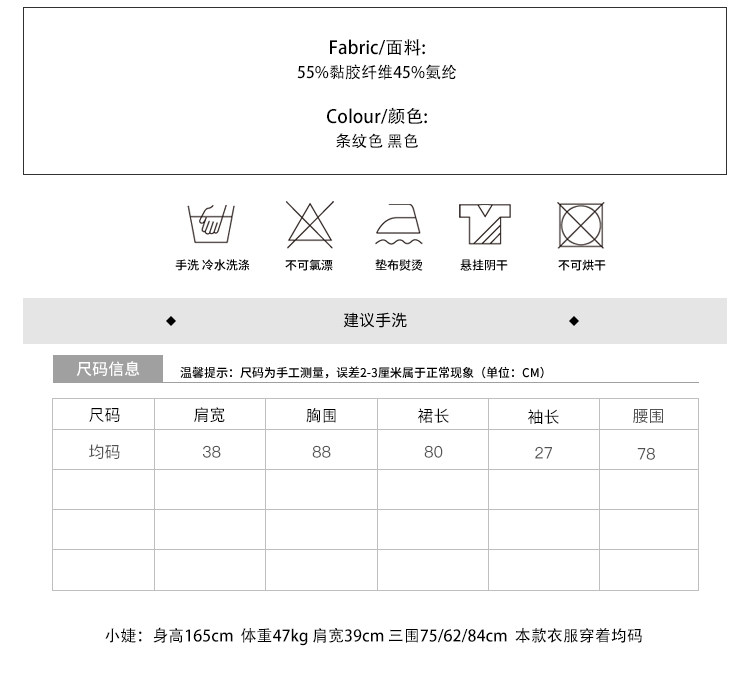 Fabric/面料:
55%黏胶纤维45%氨纶

Colour/颜色:
条纹色 黑色

手洗 冷水洗涤
不可氯漂
垫布熨烫
悬挂阴干
不可烘干

◆ 建议手洗 ◆

尺码信息
温馨提示：尺码为手工测量，误差2-3厘米属于正常现象（单位：CM）

| 尺码 | 肩宽 | 胸围 | 裙长 | 袖长 | 腰围 |
|---|---|---|---|---|---|
| 均码 | 38 | 88 | 80 | 27 | 78 |
| | | | | | |
| | | | | | |
| | | | | | |

小婕：身高165cm 体重47kg 肩宽39cm 三围75/62/84cm 本款衣服穿着均码