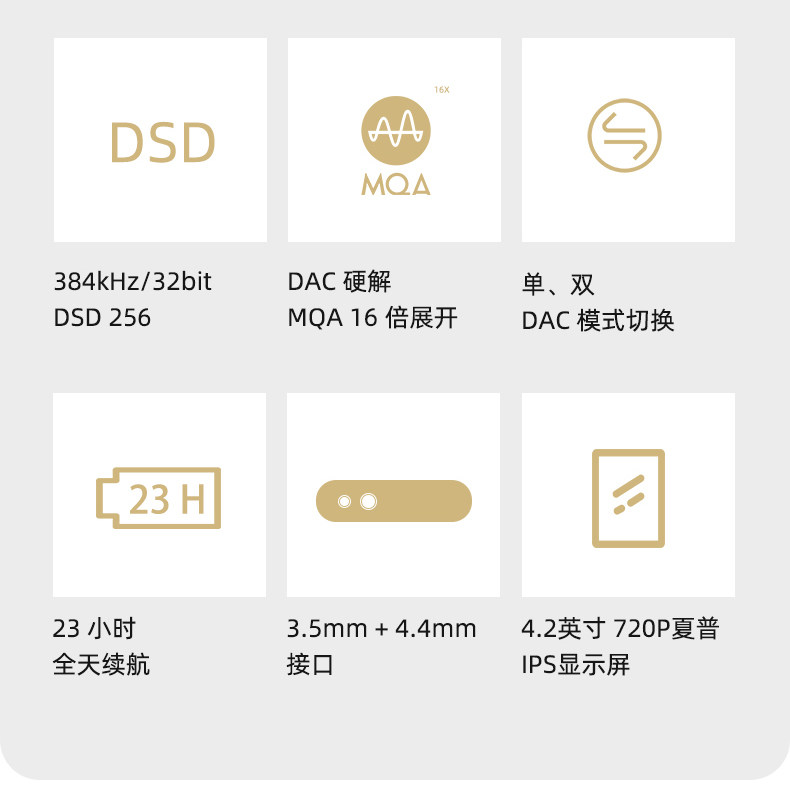 DSD

384kHz/32bit
DSD 256

16X
MQA

DAC硬解
MQA 16倍展开

单、双
DAC模式切换

23 H

23小时
全天续航

3.5mm + 4.4mm
接口

4.2英寸 720P夏普
IPS显示屏