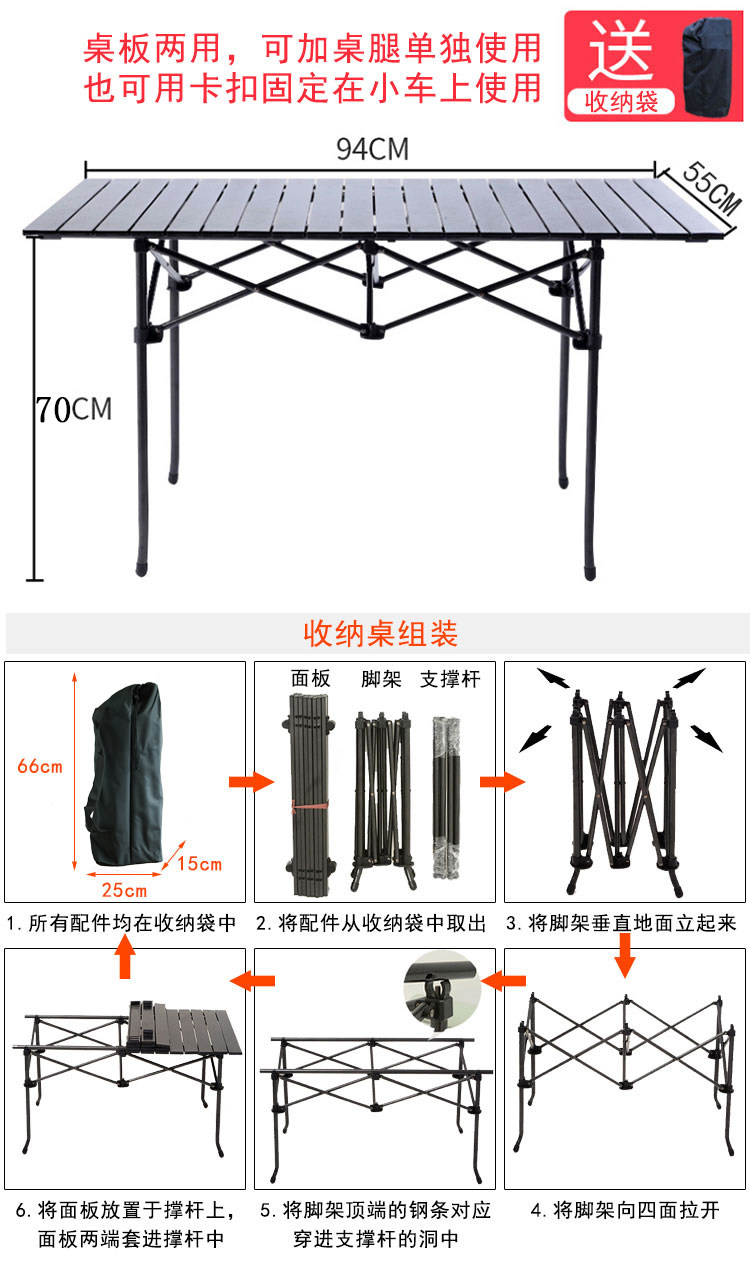 桌板两用，可加桌腿单独使用
也可用卡扣固定在小车上使用

送
收纳袋

94CM
55CM
70CM

收纳桌组装

66cm
15cm
25cm
1. 所有配件均在收纳袋中

面板 脚架 支撑杆
2. 将配件从收纳袋中取出

3. 将脚架垂直地面立起来

6. 将面板放置于撑杆上，面板两端套进撑杆中

5. 将脚架顶端的钢条对应穿进支撑杆的洞中

4. 将脚架向四面拉开