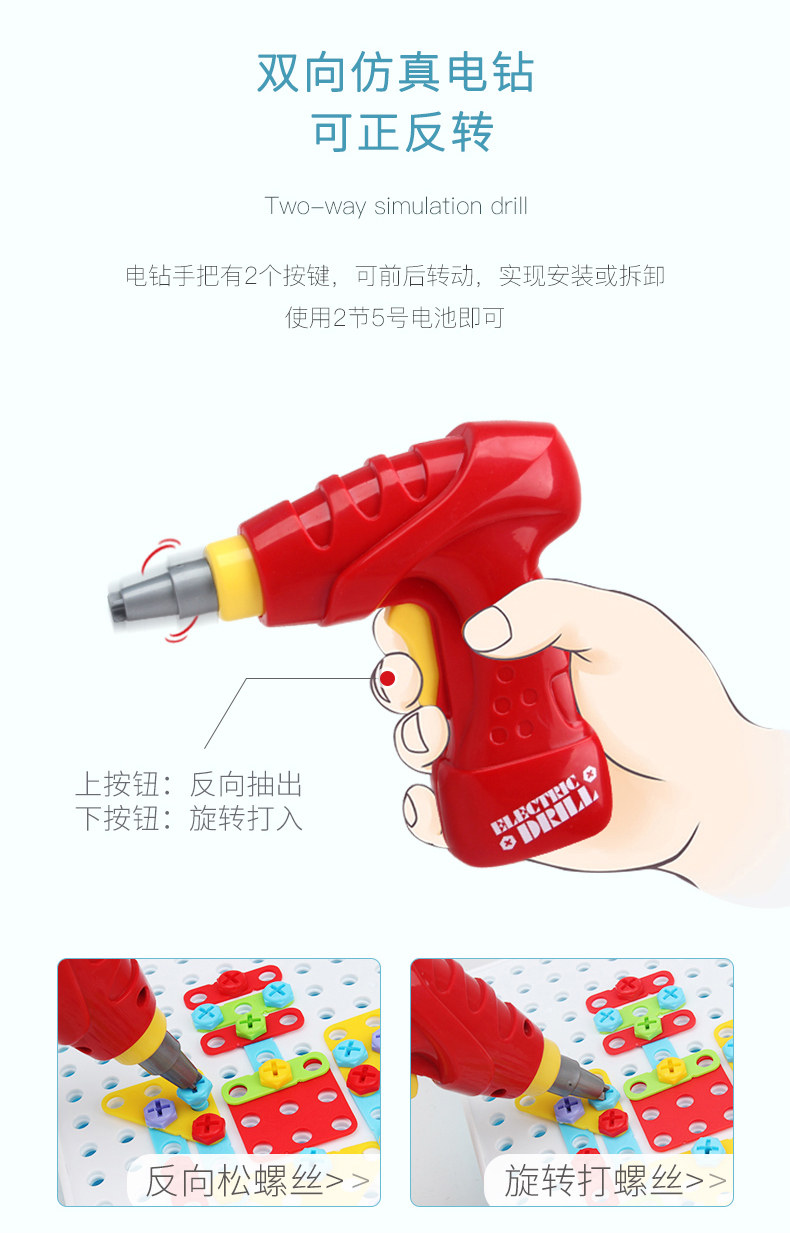 双向仿真电钻
可正反转

Two-way simulation drill

电钻手把有2个按键，可前后转动，实现安装或拆卸
使用2节5号电池即可

上按钮：反向抽出
下按钮：旋转打入

ELECTRIC DRILL

反向松螺丝>>

旋转打螺丝>>