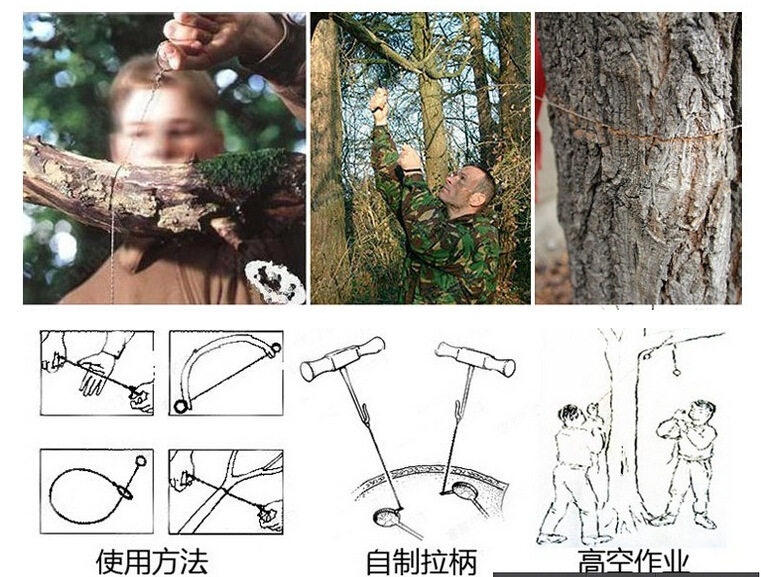 使用方法

自制拉柄

高空作业