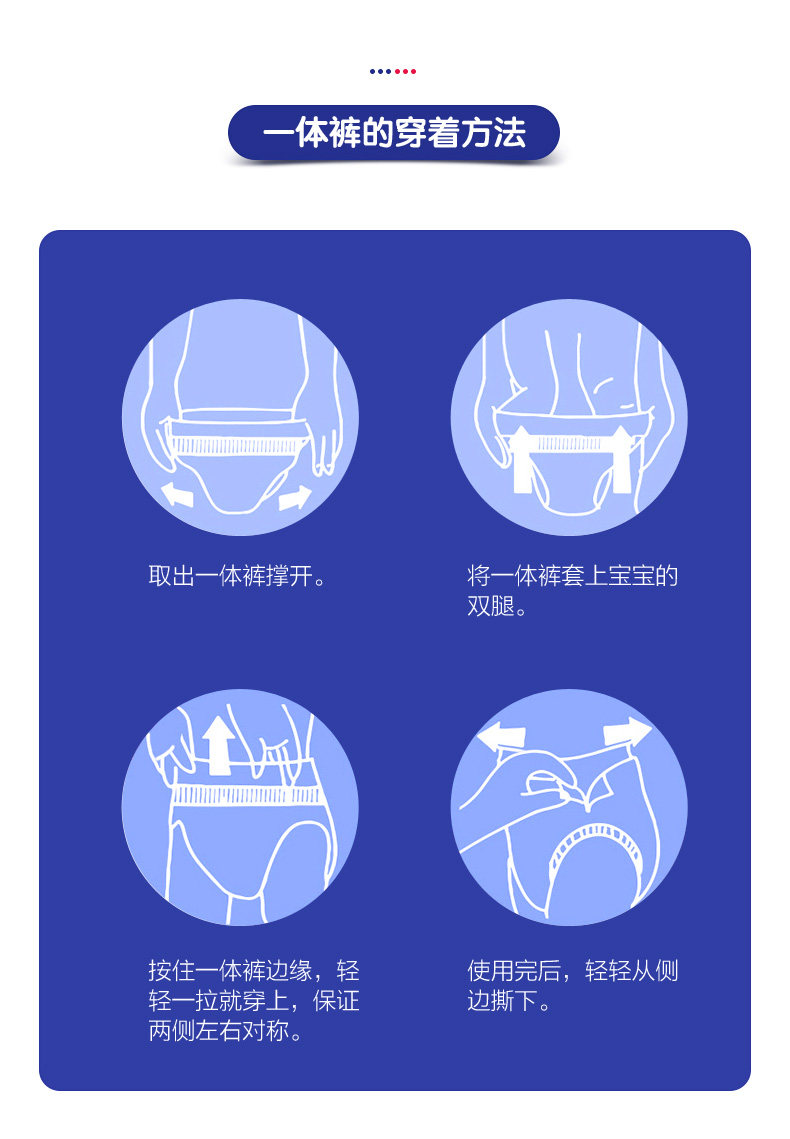 一体裤的穿着方法

取出一体裤撑开。

将一体裤套上宝宝的双腿。

按住一体裤边缘，轻轻一拉就穿上，保证两侧左右对称。

使用完后，轻轻从侧边撕下。