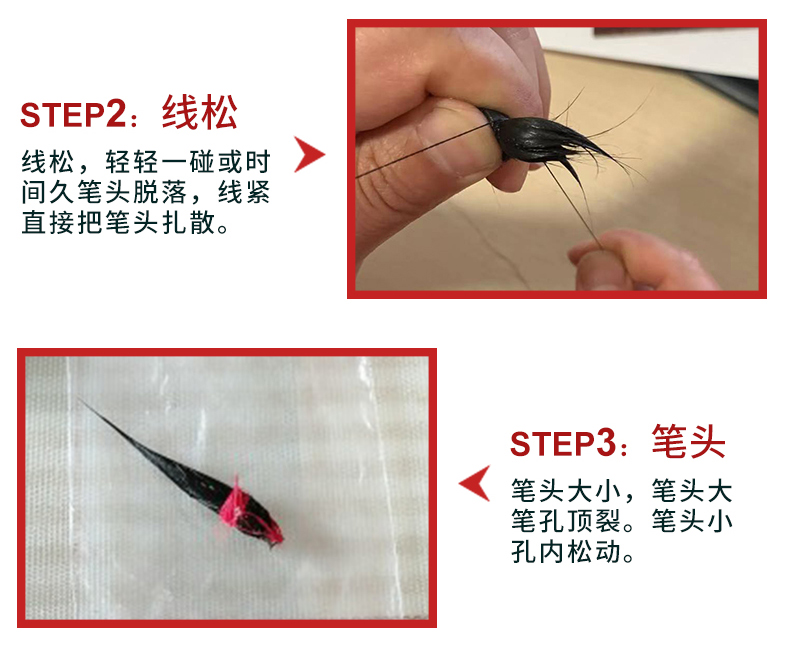 STEP2：线松

线松，轻轻一碰或时间久笔头脱落，线紧直接把笔头扎散。

STEP3：笔头

笔头大小，笔头大笔孔顶裂。笔头小孔内松动。