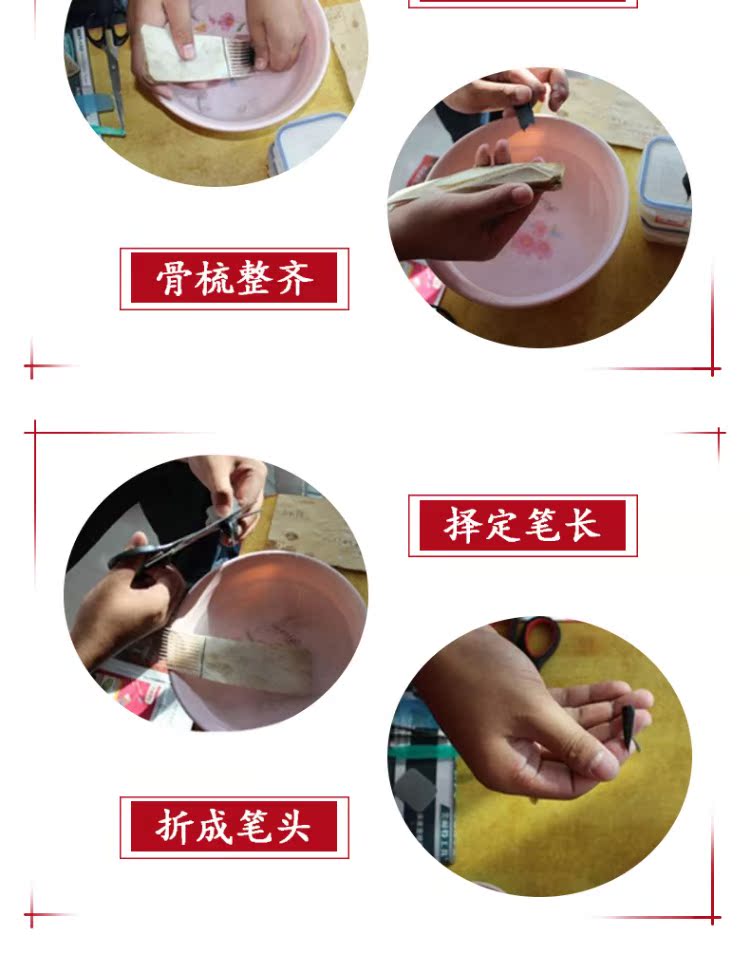 骨梳整齐

择定笔长

折成笔头