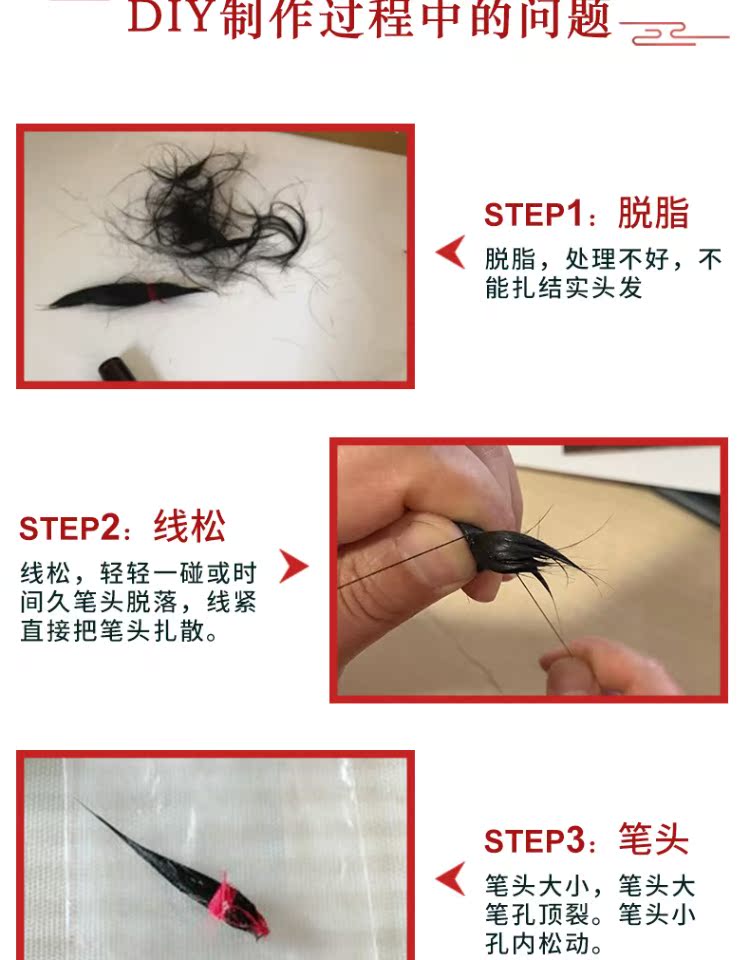 DIY制作过程中的问题

STEP1：脱脂
脱脂，处理不好，不能扎结实头发

STEP2：线松
线松，轻轻一碰或时间久笔头脱落，线紧直接把笔头扎散。

STEP3：笔头
笔头大小，笔头大笔孔顶裂。笔头小孔内松动。