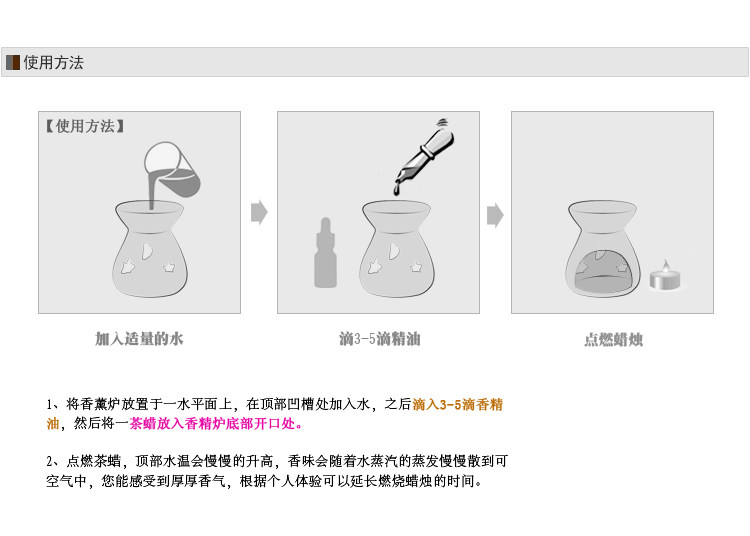 使用方法

【使用方法】

加入适量的水

滴3-5滴精油

点燃蜡烛

1、将香薰炉放置于一水平面上，在顶部凹槽处加入水，之后滴入3-5滴香精油，然后将一茶蜡放入香精炉底部开口处。

2、点燃茶蜡，顶部水温会慢慢的升高，香味会随着水蒸汽的蒸发慢慢散到可空气中，您能感受到厚厚香气，根据个人体验可以延长燃烧蜡烛的时间。