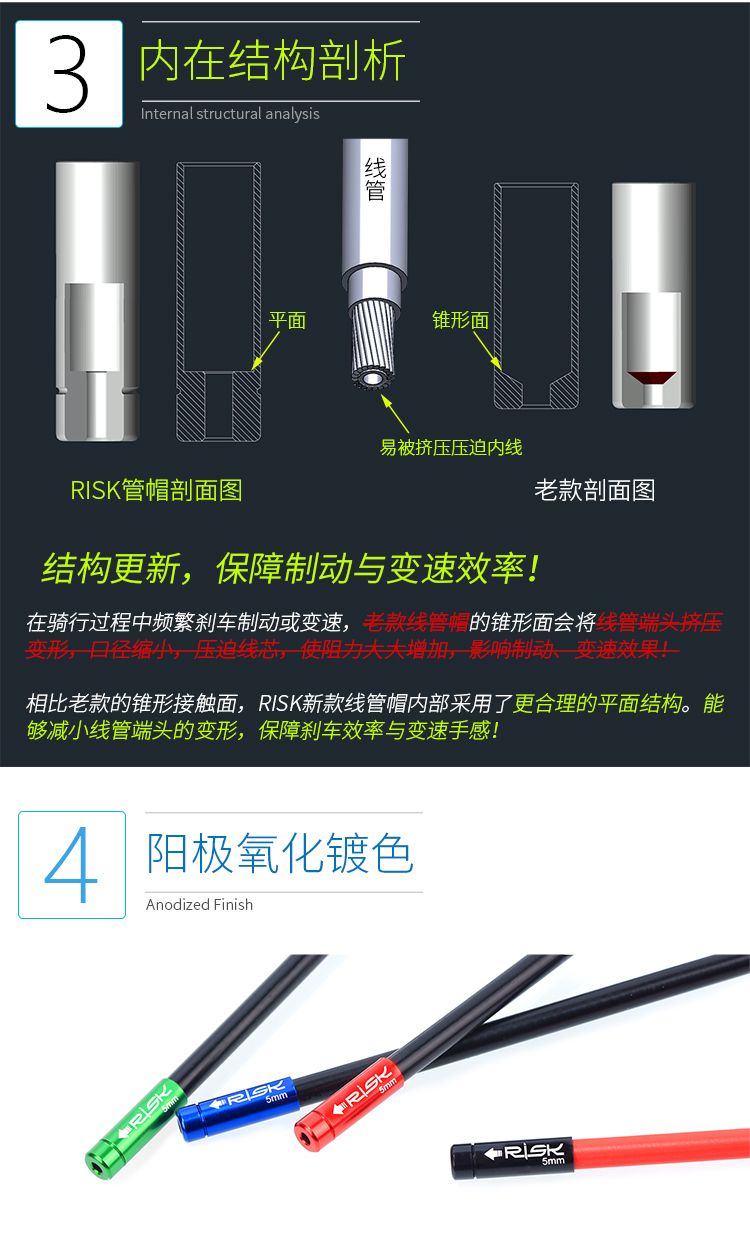 3

内在结构剖析

Internal structural analysis

线管

平面

锥形面

易被挤压压迫内线

RISK管帽剖面图

老款剖面图

结构更新，保障制动与变速效率！

在骑行过程中频繁刹车制动或变速，老款线管帽的锥形面会将线管端头挤压变形，口径缩小，压迫线芯，使阻力大大增加，影响制动、变速效果！

相比老款的锥形接触面，RISK新款线管帽内部采用了更合理的平面结构。能够减小线管端头的变形，保障刹车效率与变速手感！

4

阳极氧化镀色

Anodized Finish

RISK 5mm

RISK 5mm

RISK 5mm

RISK 5mm