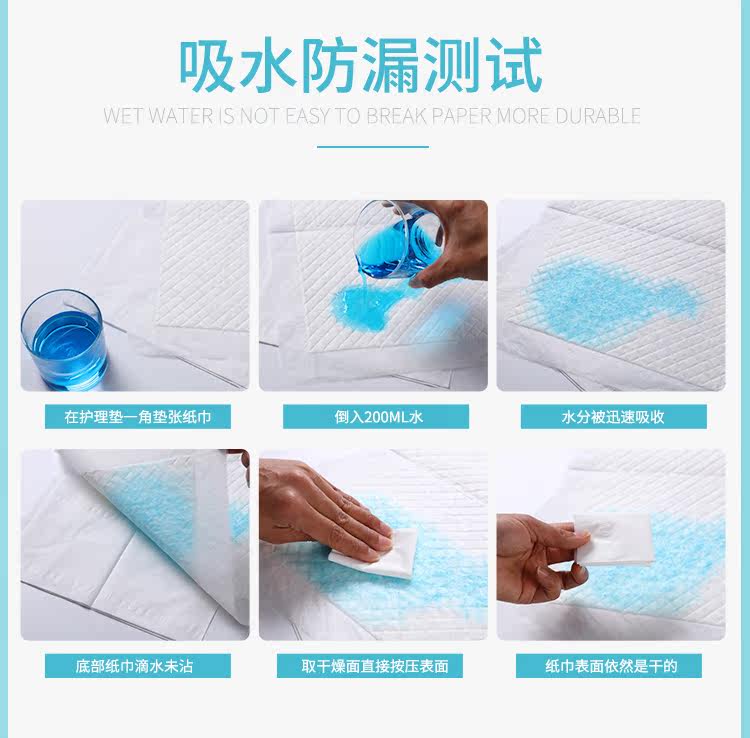 吸水防漏测试

WET WATER IS NOT EASY TO BREAK PAPER MORE DURABLE

在护理垫一角垫张纸巾

倒入200ML水

水分被迅速吸收

底部纸巾滴水未沾

取干燥面直接按压表面

纸巾表面依然是干的