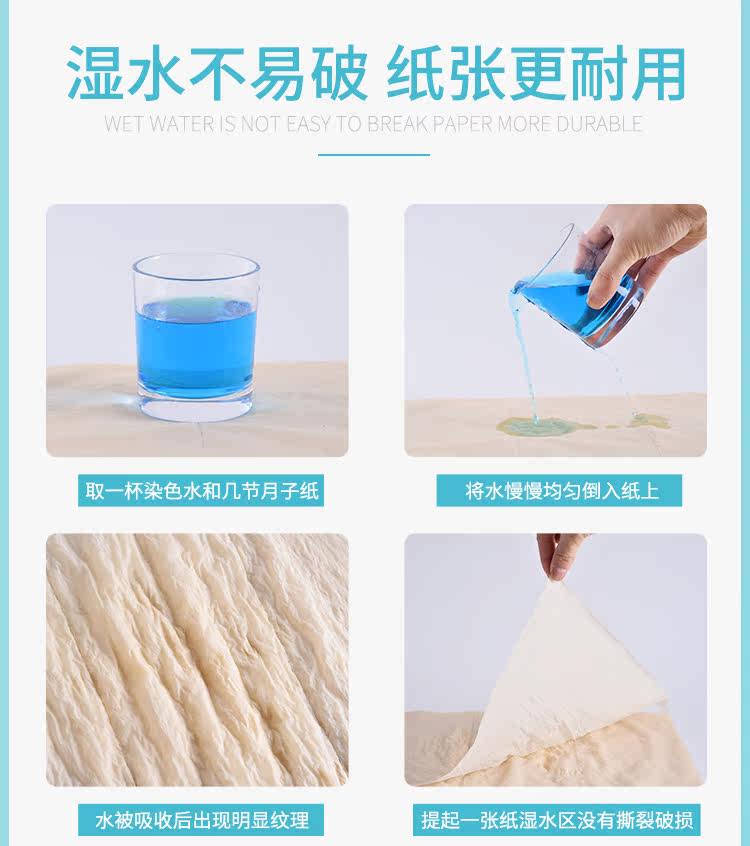 湿水不易破 纸张更耐用

WET WATER IS NOT EASY TO BREAK PAPER MORE DURABLE

取一杯染色水和几节月子纸

将水慢慢均匀倒入纸上

水被吸收后出现明显纹理

提起一张纸湿水区没有撕裂破损