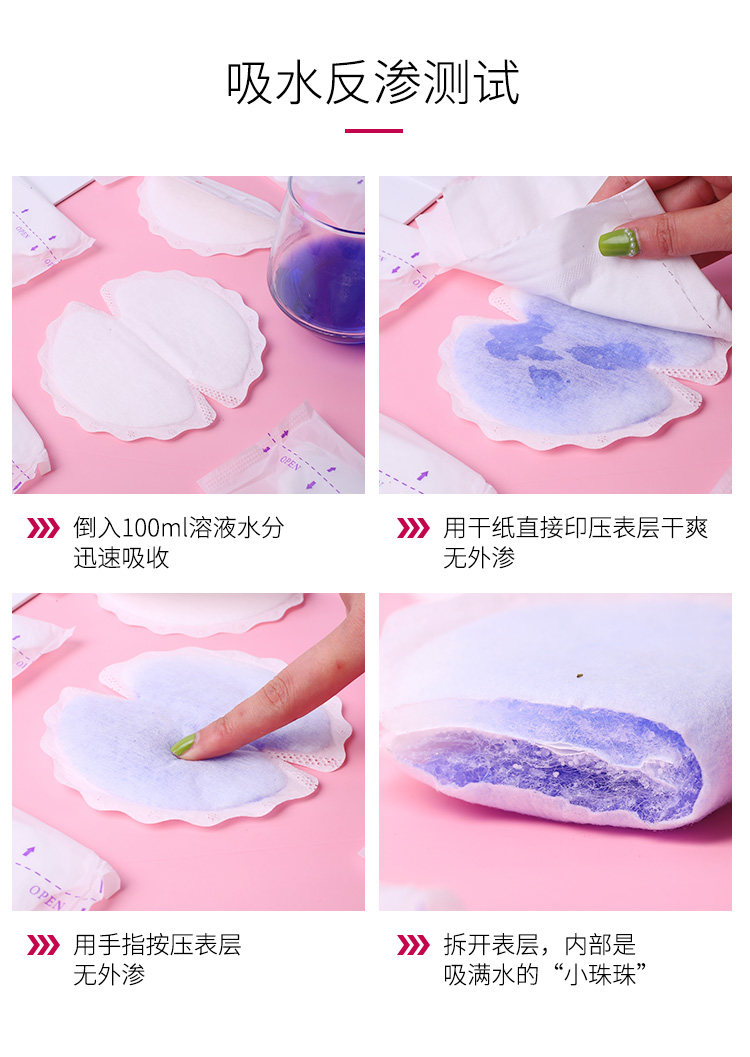 吸水反渗测试

OPEN

倒入100ml溶液水分迅速吸收

用干纸直接印压表层干爽无外渗

OPEN

用手指按压表层无外渗

拆开表层，内部是吸满水的“小珠珠”