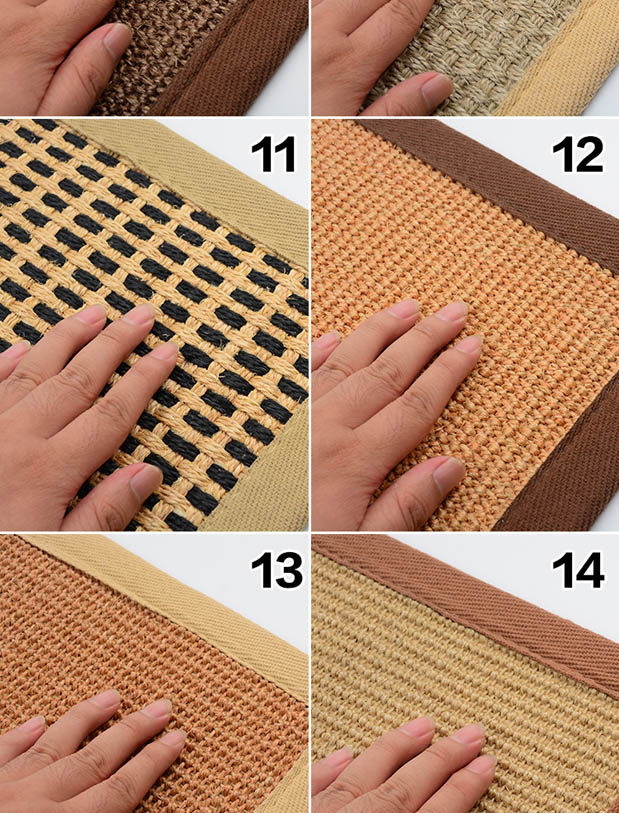 11

12

13

14