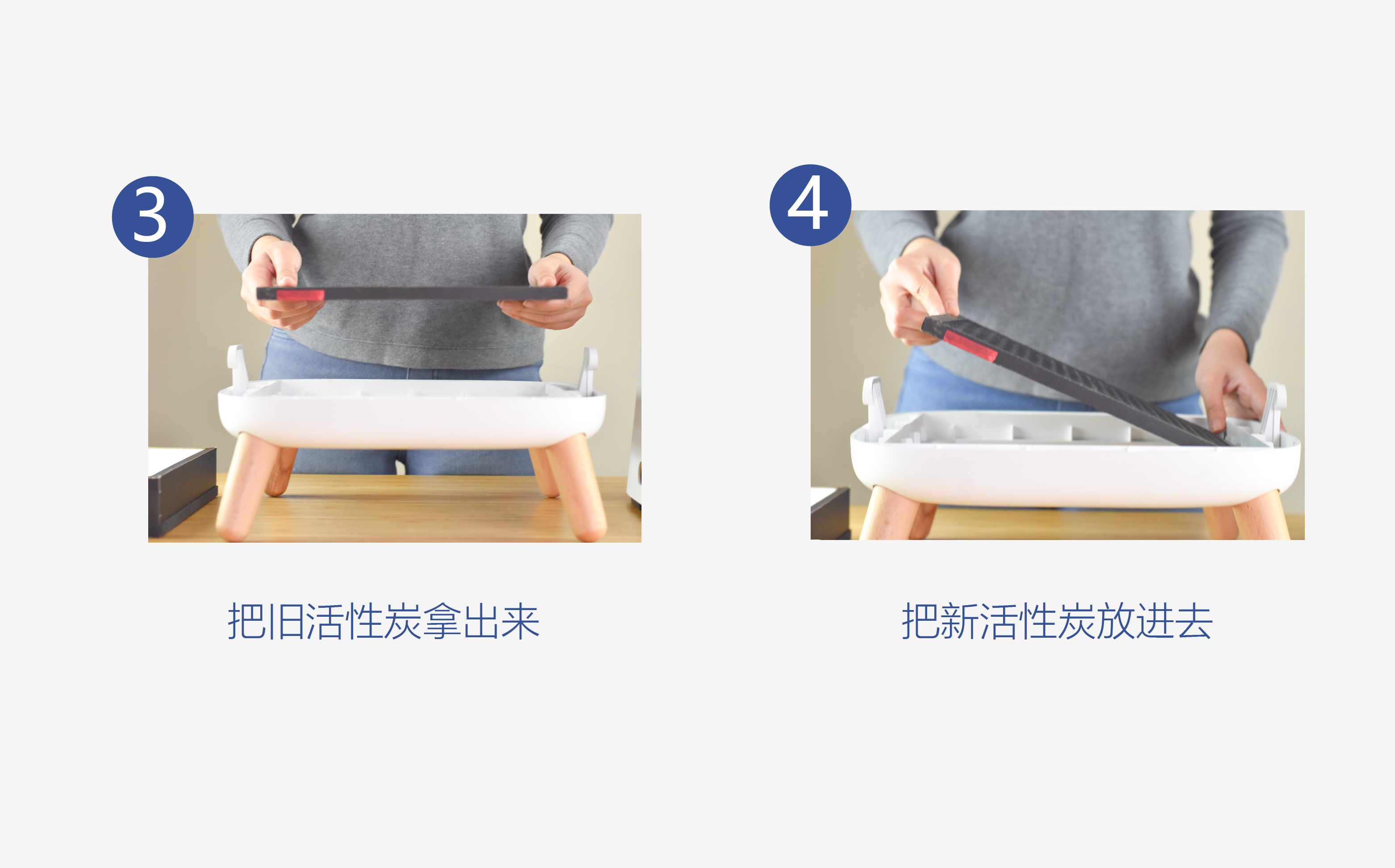 3

把旧活性炭拿出来

4

把新活性炭放进去