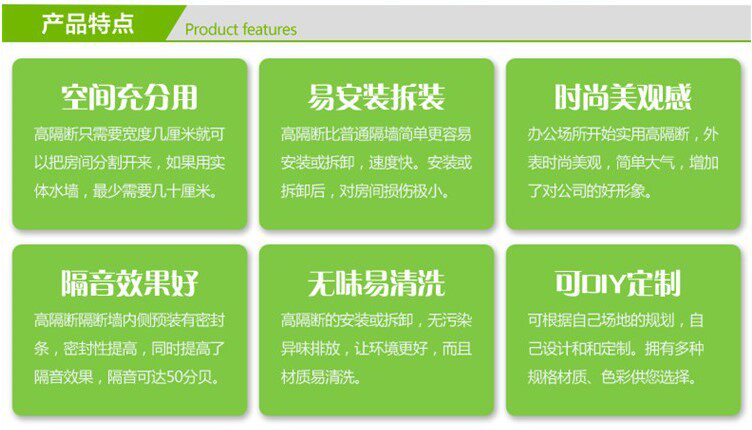 产品特点 Product features

空间充分用

高隔断只需要宽度几厘米就可以把房间分割开来，如果用实体水墙，最少需要几十厘米。

易安装拆装

高隔断比普通隔墙简单更容易安装或拆卸，速度快。安装或拆卸后，对房间损伤极小。

时尚美观感

办公场所开始实用高隔断，外表时尚美观，简单大气，增加了对公司的好形象。

隔音效果好

高隔断隔断墙内侧预装有密封条，密封性提高，同时提高了隔音效果，隔音可达50分贝。

无味易清洗

高隔断的安装或拆卸，无污染异味排放，让环境更好，而且材质易清洗。

可DIY定制

可根据自己场地的规划，自己设计和和定制。拥有多种规格材质、色彩供您选择。