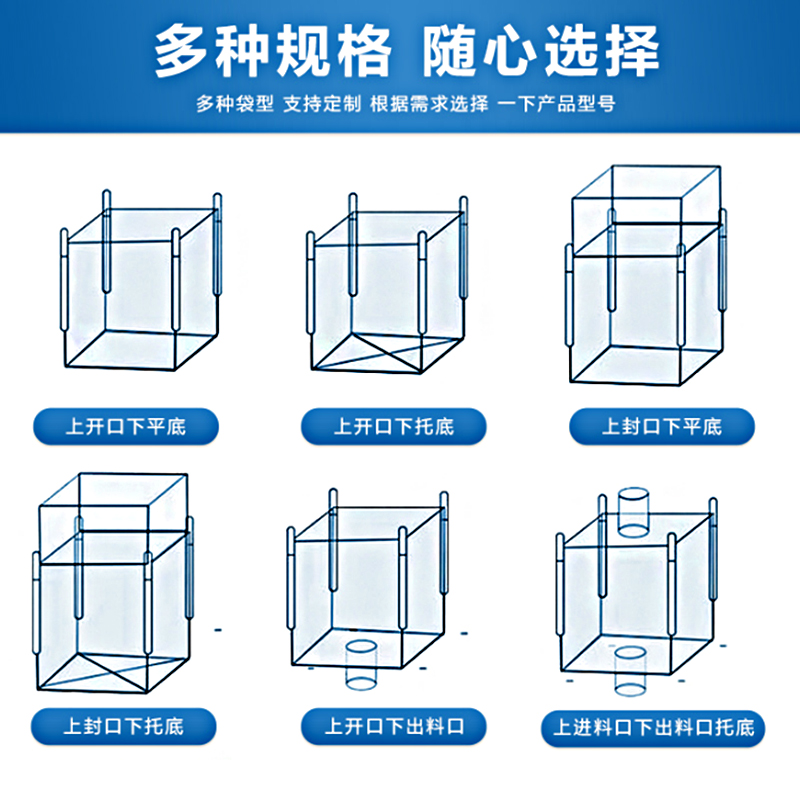 多种规格 随心选择

多种袋型 支持定制 根据需求选择 一下产品型号

上开口下平底

上开口下托底

上封口下平底

上封口下托底

上开口下出料口

上进料口下出料口托底