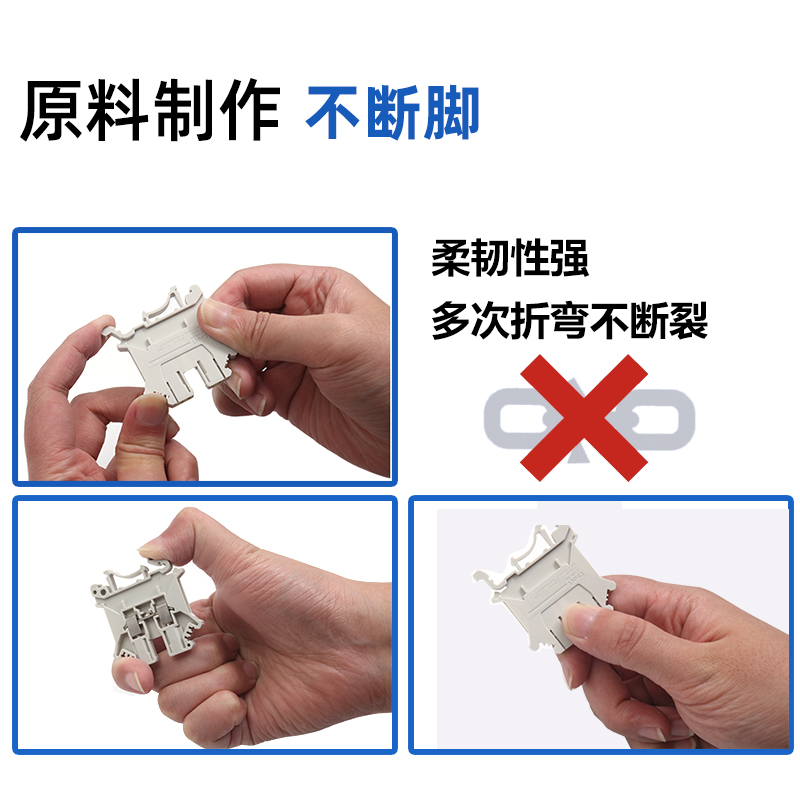 原料制作 不断脚

柔韧性强
多次折弯不断裂