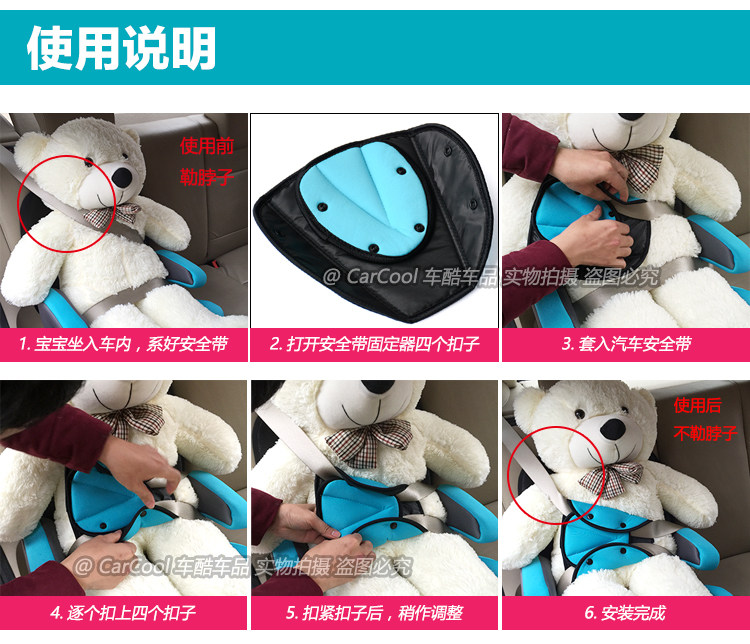 使用说明

使用前
勒脖子

@ CarCool 车酷车品 实物拍摄 盗图必究

1. 宝宝坐入车内，系好安全带

2. 打开安全带固定器四个扣子

3. 套入汽车安全带

使用后
不勒脖子

@ CarCool 车酷车品 实物拍摄 盗图必究

4. 逐个扣上四个扣子

5. 扣紧扣子后，稍作调整

6. 安装完成