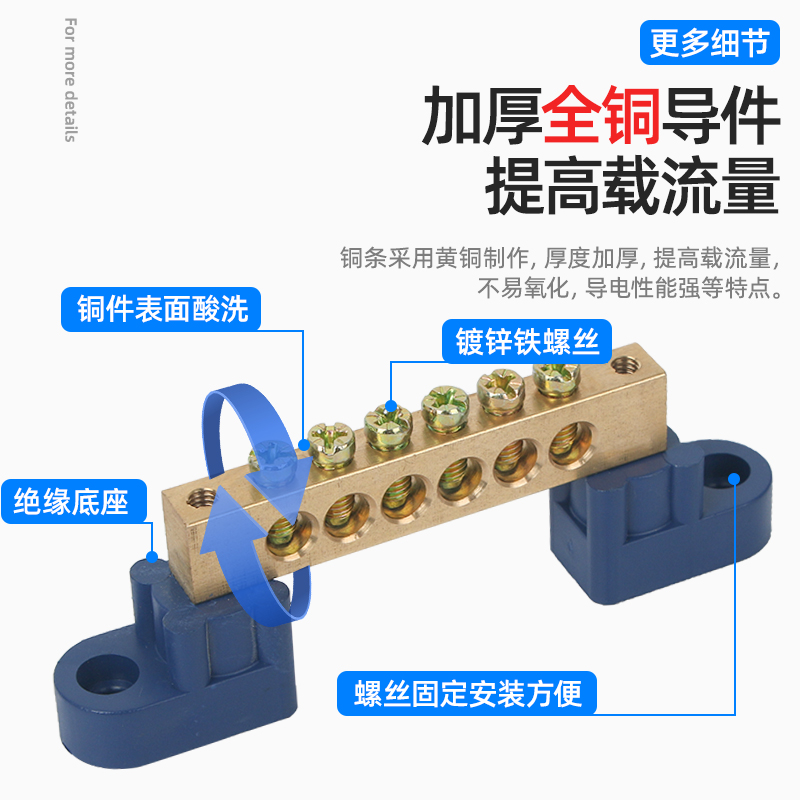 For more details

更多细节

加厚全铜导件
提高载流量

铜条采用黄铜制作, 厚度加厚, 提高载流量, 不易氧化, 导电性能强等特点。

铜件表面酸洗

镀锌铁螺丝

绝缘底座

螺丝固定安装方便