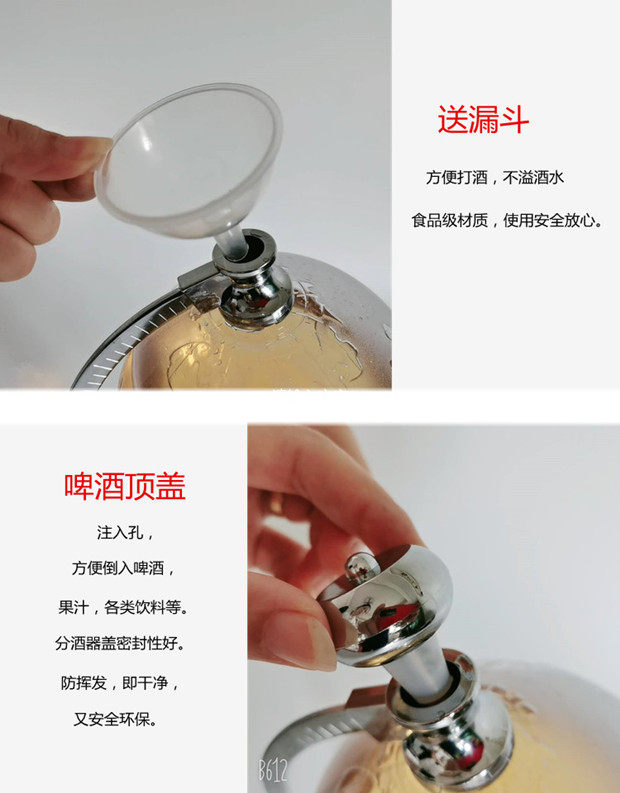 送漏斗

方便打酒，不溢酒水

食品级材质，使用安全放心。

啤酒顶盖

注入孔，

方便倒入啤酒，

果汁，各类饮料等。

分酒器盖密封性好。

防挥发，即干净，

又安全环保。

B612