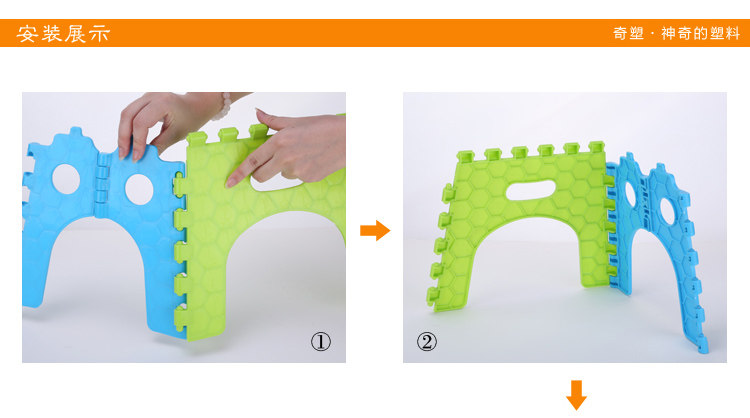 安装展示

奇塑 · 神奇的塑料

①

②