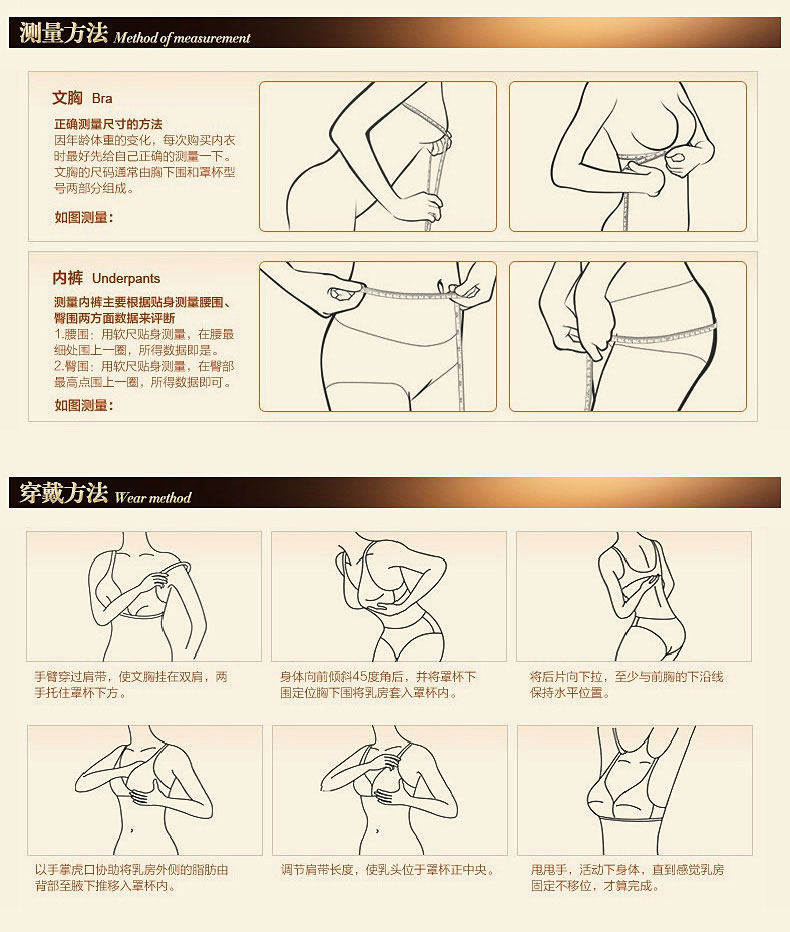 测量方法 Method of measurement

文胸 Bra

正确测量尺寸的方法
因年龄体重的变化，每次购买内衣时最好先给自己正确的测量一下。文胸的尺码通常由胸下围和罩杯型号两部分组成。

如图测量：

内裤 Underpants

测量内裤主要根据贴身测量腰围、臀围两方面数据来评断
1.腰围：用软尺贴身测量，在腰最细处围上一圈，所得数据即是。
2.臀围：用软尺贴身测量，在臀部最高点围上一圈，所得数据即可。

如图测量：

穿戴方法 Wear method

手臂穿过肩带，使文胸挂在双肩，两手托住罩杯下方。

身体向前倾斜45度角后，并将罩杯下围定位胸下围将乳房套入罩杯内。

将后片向下拉，至少与前胸的下沿线保持水平位置。

以手掌虎口协助将乳房外侧的脂肪由背部至腋下推移入罩杯内。

调节肩带长度，使乳头位于罩杯正中央。

甩甩手，活动下身体，直到感觉乳房固定不移位，才算完成。