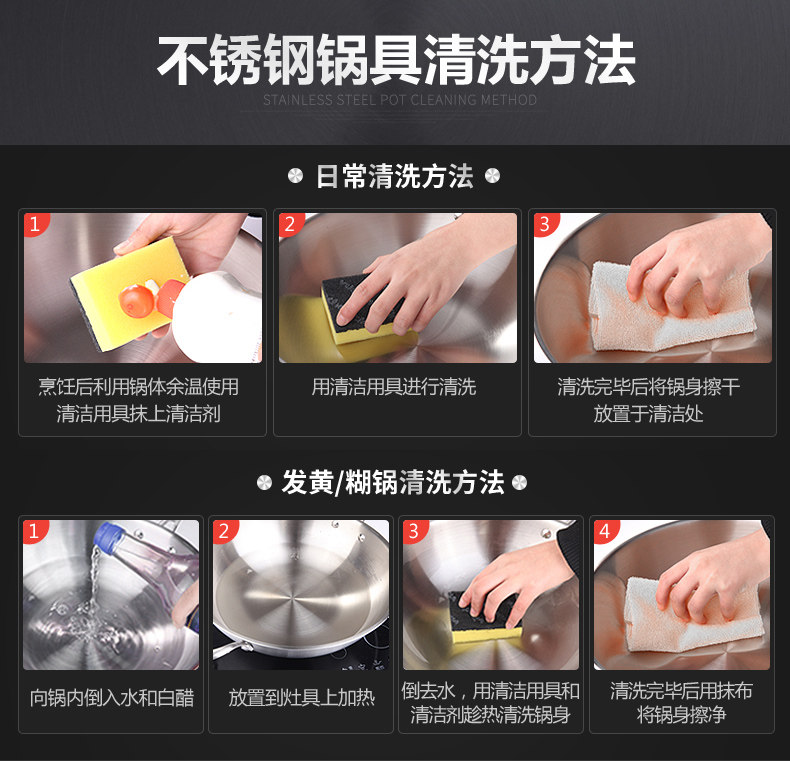 不锈钢锅具清洗方法

STAINLESS STEEL POT CLEANING METHOD

日常清洗方法

1

烹饪后利用锅体余温使用清洁用具抹上清洁剂

2

用清洁用具进行清洗

3

清洗完毕后将锅身擦干放置于清洁处

发黄/糊锅清洗方法

1

向锅内倒入水和白醋

2

放置到灶具上加热

3

倒去水，用清洁用具和清洁剂趁热清洗锅身

4

清洗完毕后用抹布将锅身擦净