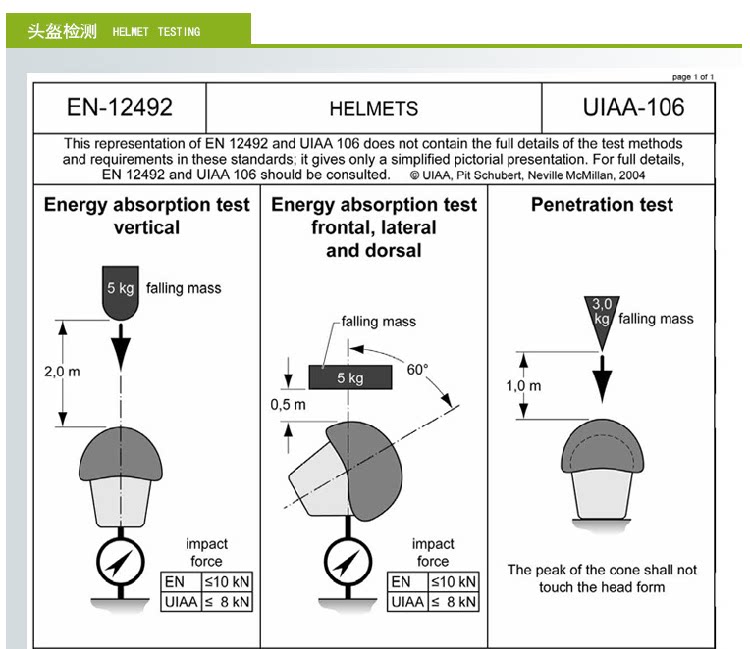 头盔检测 HELMET TESTING

page 1 of 1

| EN-12492 | HELMETS | UIAA-106 |
|---|---|---|

This representation of EN 12492 and UIAA 106 does not contain the full details of the test methods and requirements in these standards; it gives only a simplified pictorial presentation. For full details, EN 12492 and UIAA 106 should be consulted. © UIAA, Pit Schubert, Neville McMillan, 2004

Energy absorption test vertical

5 kg falling mass

2,0 m

impact force

| EN | ≤10 kN |
|---|---|
| UIAA | ≤ 8 kN |

Energy absorption test frontal, lateral and dorsal

falling mass

5 kg

60°

0,5 m

impact force

| EN | ≤10 kN |
|---|---|
| UIAA | ≤ 8 kN |

Penetration test

3,0 kg falling mass

1,0 m

The peak of the cone shall not touch the head form