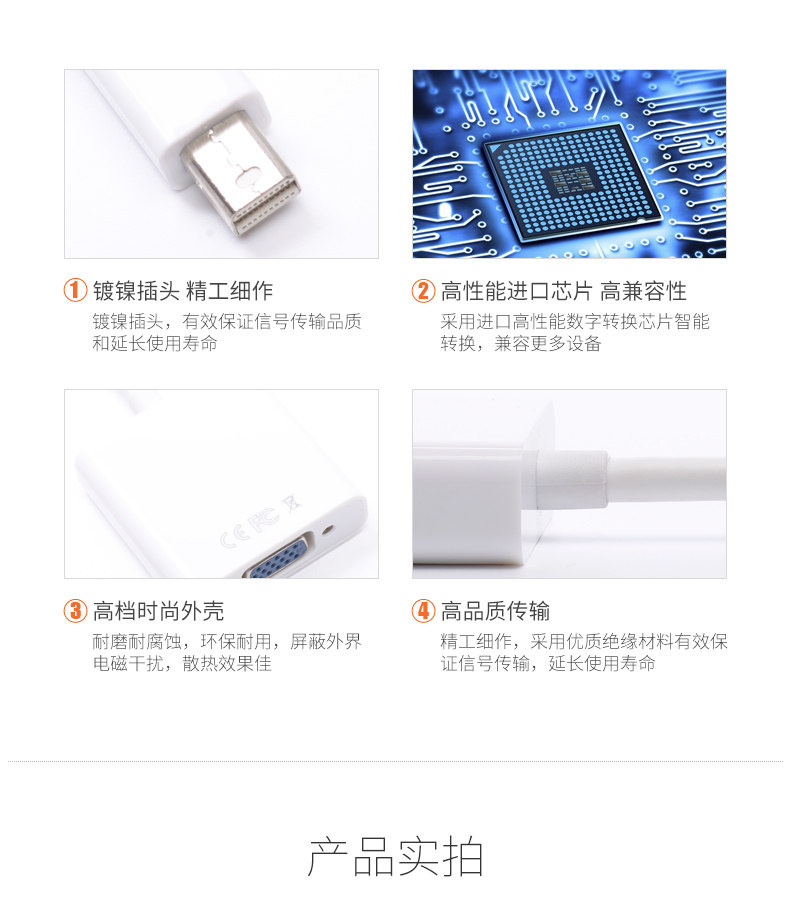 1 镀镍插头 精工细作
镀镍插头，有效保证信号传输品质和延长使用寿命

2 高性能进口芯片 高兼容性
采用进口高性能数字转换芯片智能转换，兼容更多设备

CE FC

3 高档时尚外壳
耐磨耐腐蚀，环保耐用，屏蔽外界电磁干扰，散热效果佳

4 高品质传输
精工细作，采用优质绝缘材料有效保证信号传输，延长使用寿命

产品实拍