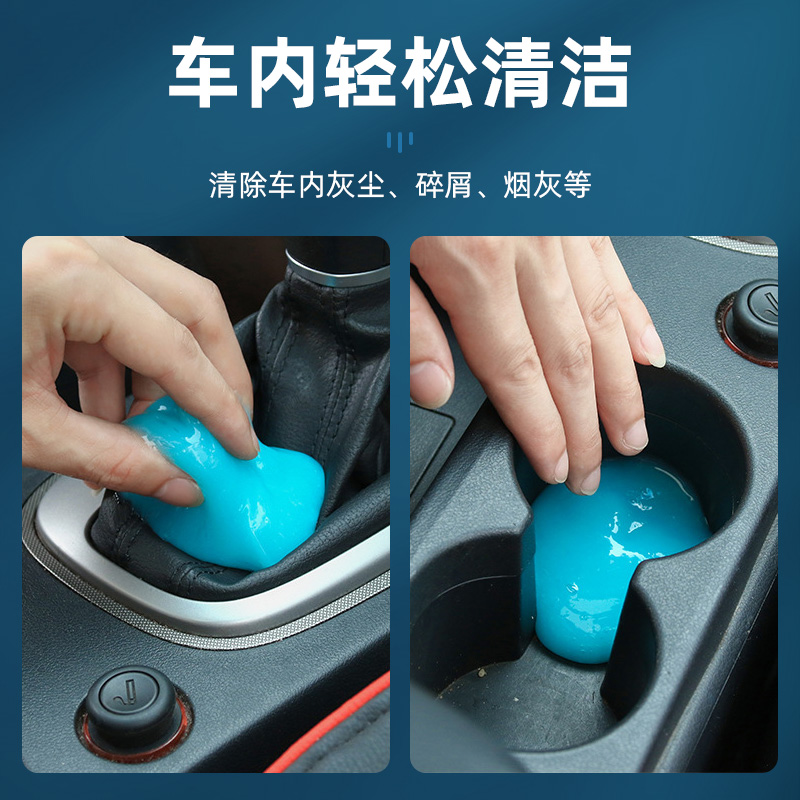 车内轻松清洁

清除车内灰尘、碎屑、烟灰等