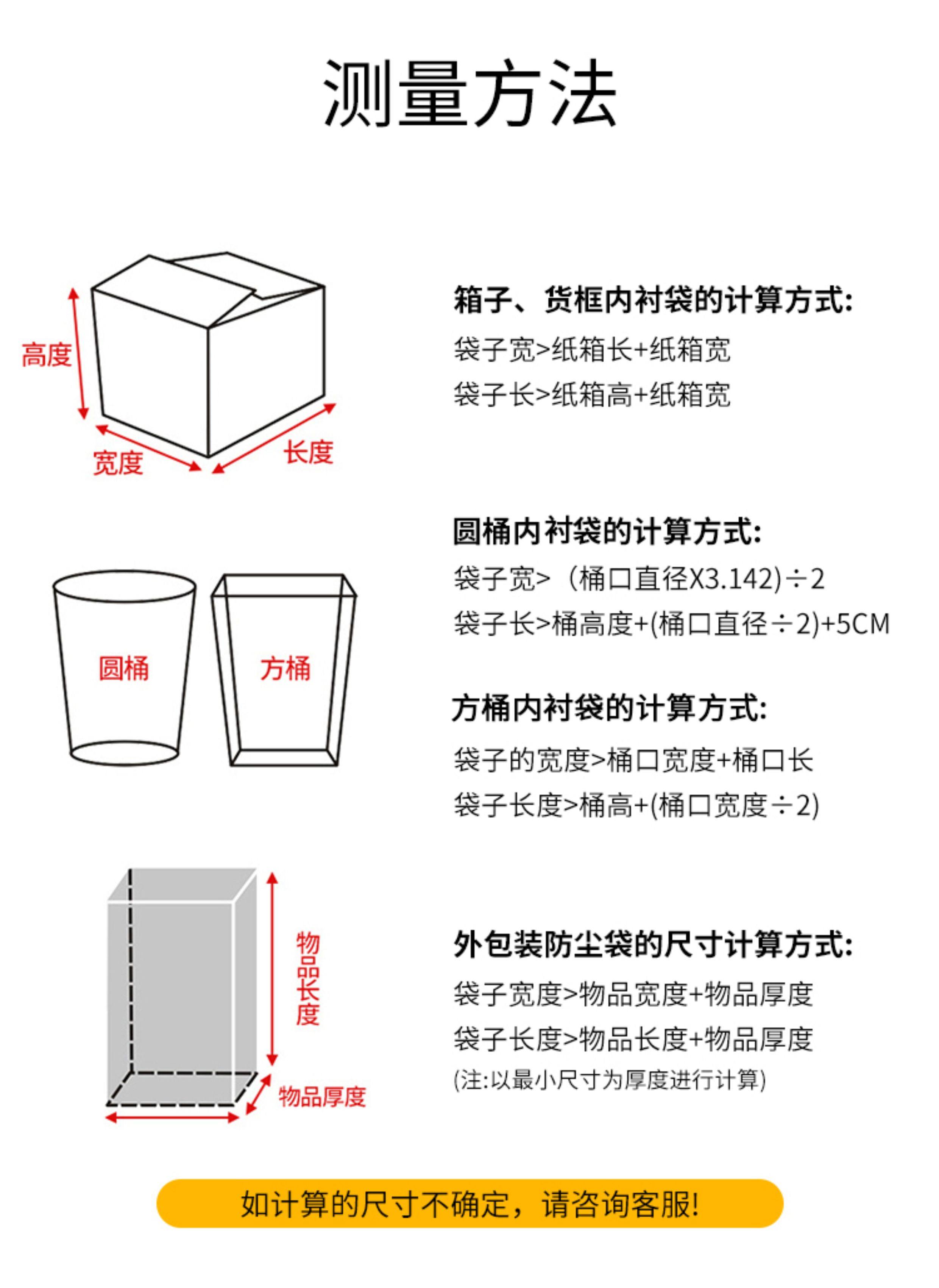 测量方法

高度

宽度

长度

箱子、货框内衬袋的计算方式:

袋子宽>纸箱长+纸箱宽

袋子长>纸箱高+纸箱宽

圆桶

方桶

圆桶内衬袋的计算方式:

袋子宽>（桶口直径X3.142)÷2

袋子长>桶高度+(桶口直径÷2)+5CM

方桶内衬袋的计算方式:

袋子的宽度>桶口宽度+桶口长

袋子长度>桶高+(桶口宽度÷2)

物品长度

物品厚度

外包装防尘袋的尺寸计算方式:

袋子宽度>物品宽度+物品厚度

袋子长度>物品长度+物品厚度

(注:以最小尺寸为厚度进行计算)

如计算的尺寸不确定，请咨询客服!